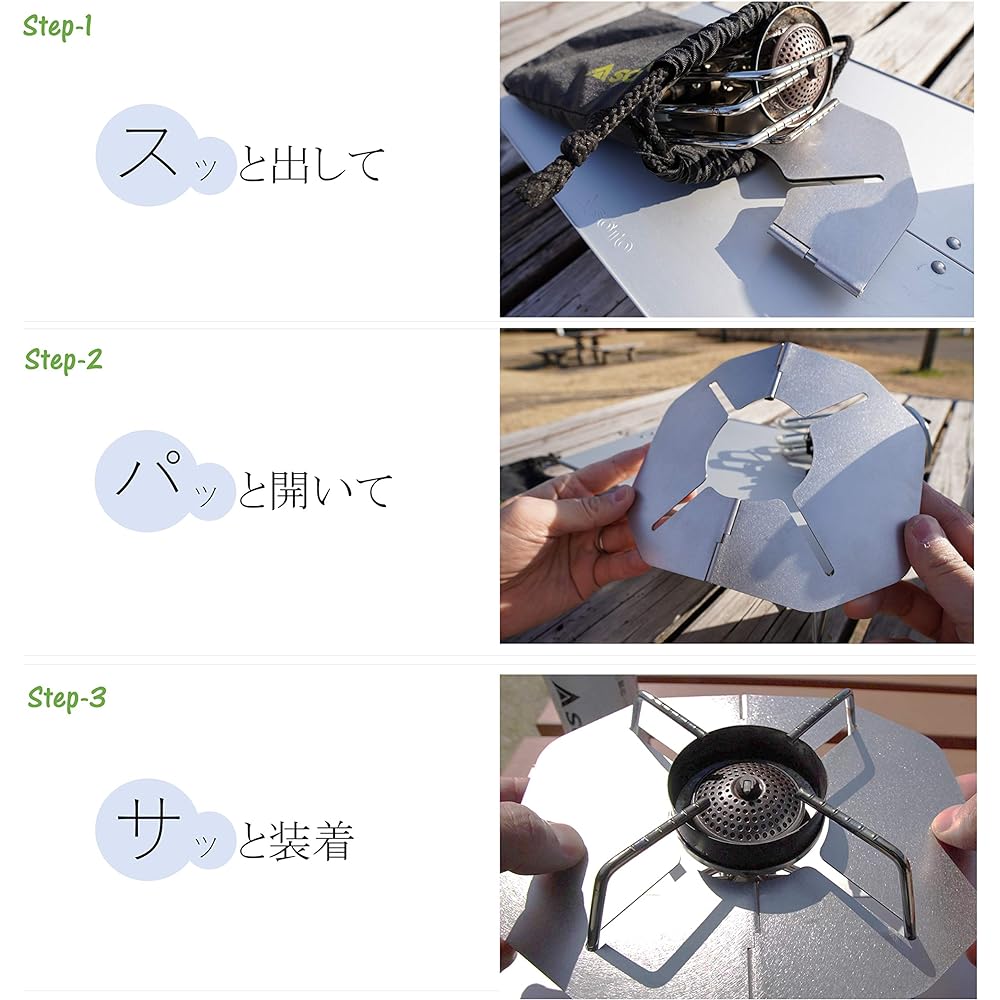 Step-1

スッと出して

Step-2

パッと開いて

Step-3

サッと装着