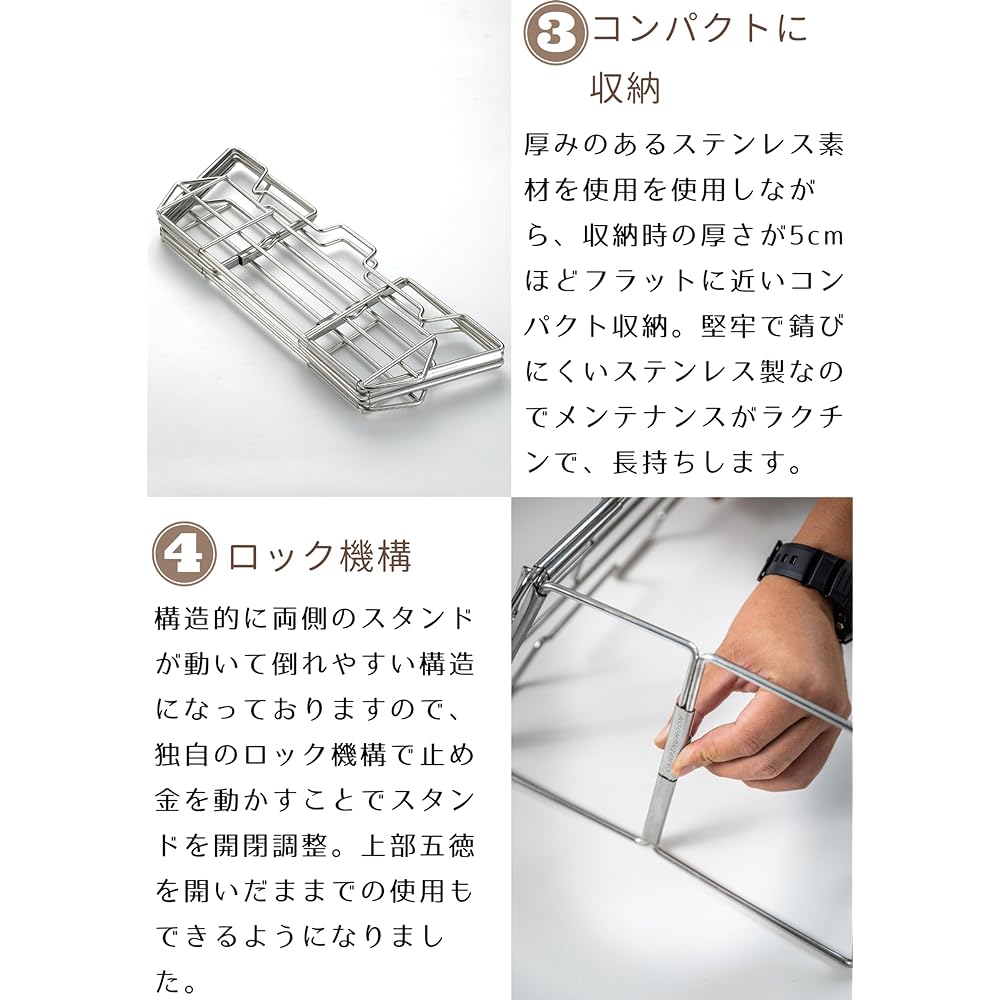 3 コンパクトに収納

厚みのあるステンレス素材を使用を使用しながら、収納時の厚さが5cmほどフラットに近いコンパクト収納。堅牢で錆びにくいステンレス製なのでメンテナンスがラクチンで、長持ちします。

4 ロック機構

構造的に両側のスタンドが動いて倒れやすい構造になっておりますので、独自のロック機構で止め金を動かすことでスタンドを開閉調整。上部五徳を開いだままでの使用もできるようになりました。