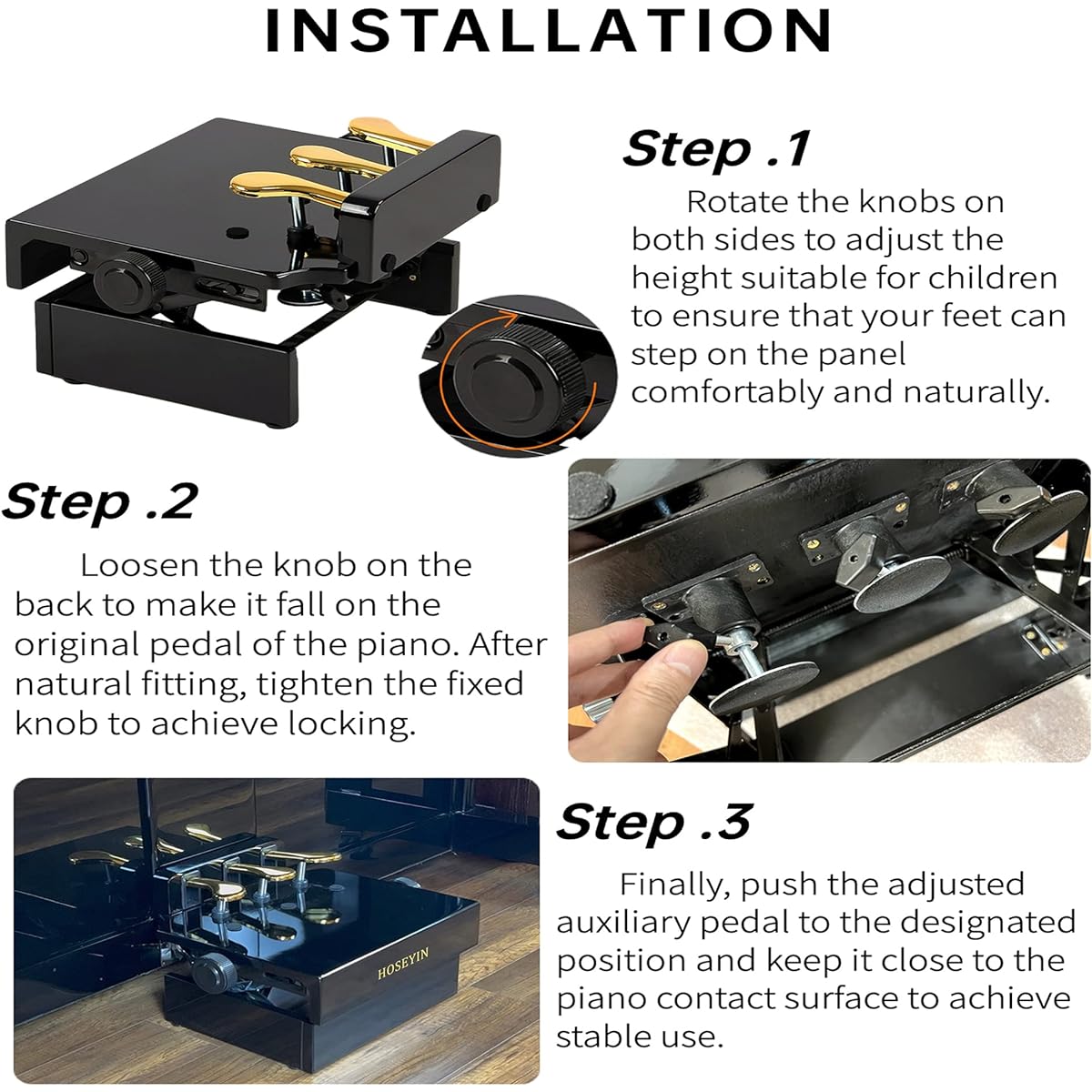 INSTALLATION

Step .1

Rotate the knobs on both sides to adjust the height suitable for children to ensure that your feet can step on the panel comfortably and naturally.

Step .2

Loosen the knob on the back to make it fall on the original pedal of the piano. After natural fitting, tighten the fixed knob to achieve locking.

HOSEYIN

Step .3

Finally, push the adjusted auxiliary pedal to the designated position and keep it close to the piano contact surface to achieve stable use.