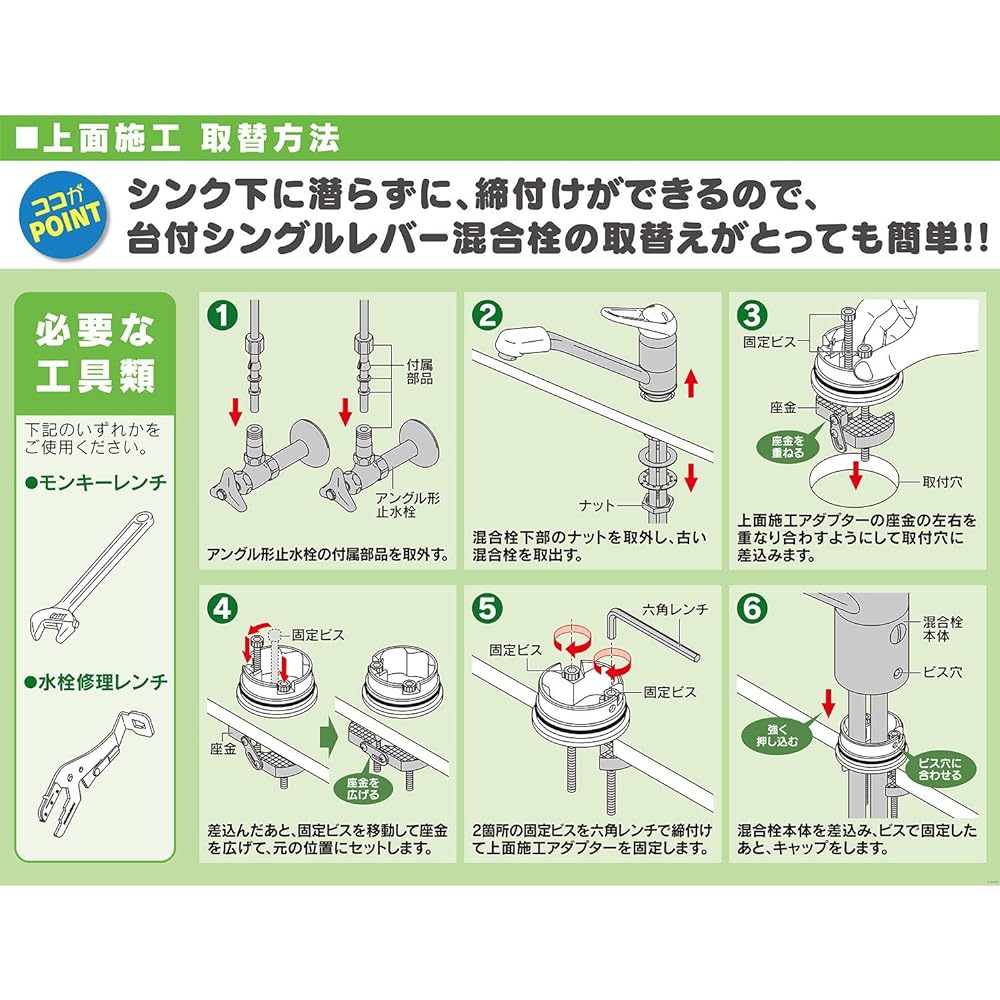 ■上面施工 取替方法

ココが POINT

シンク下に潜らずに、締付けができるので、台付シングルレバー混合栓の取替えがとっても簡単!!

必要な工具類

下記のいずれかをご使用ください。

●モンキーレンチ

●水栓修理レンチ

1

付属部品

アングル形止水栓

アングル形止水栓の付属部品を取外す。

2

ナット

混合栓下部のナットを取外し、古い混合栓を取出す。

3

固定ビス

座金

座金を重ねる

取付穴

上面施工アダプターの座金の左右を重なり合わすようにして取付穴に差込みます。

4

固定ビス

座金

座金を広げる

差込んだあと、固定ビスを移動して座金を広げて、元の位置にセットします。

5

六角レンチ

固定ビス

固定ビス

2箇所の固定ビスを六角レンチで締付けて上面施工アダプターを固定します。

6

混合栓本体

ビス穴

強く押し込む

ビス穴に合わせる

混合栓本体を差込み、ビスで固定したあと、キャップをします。