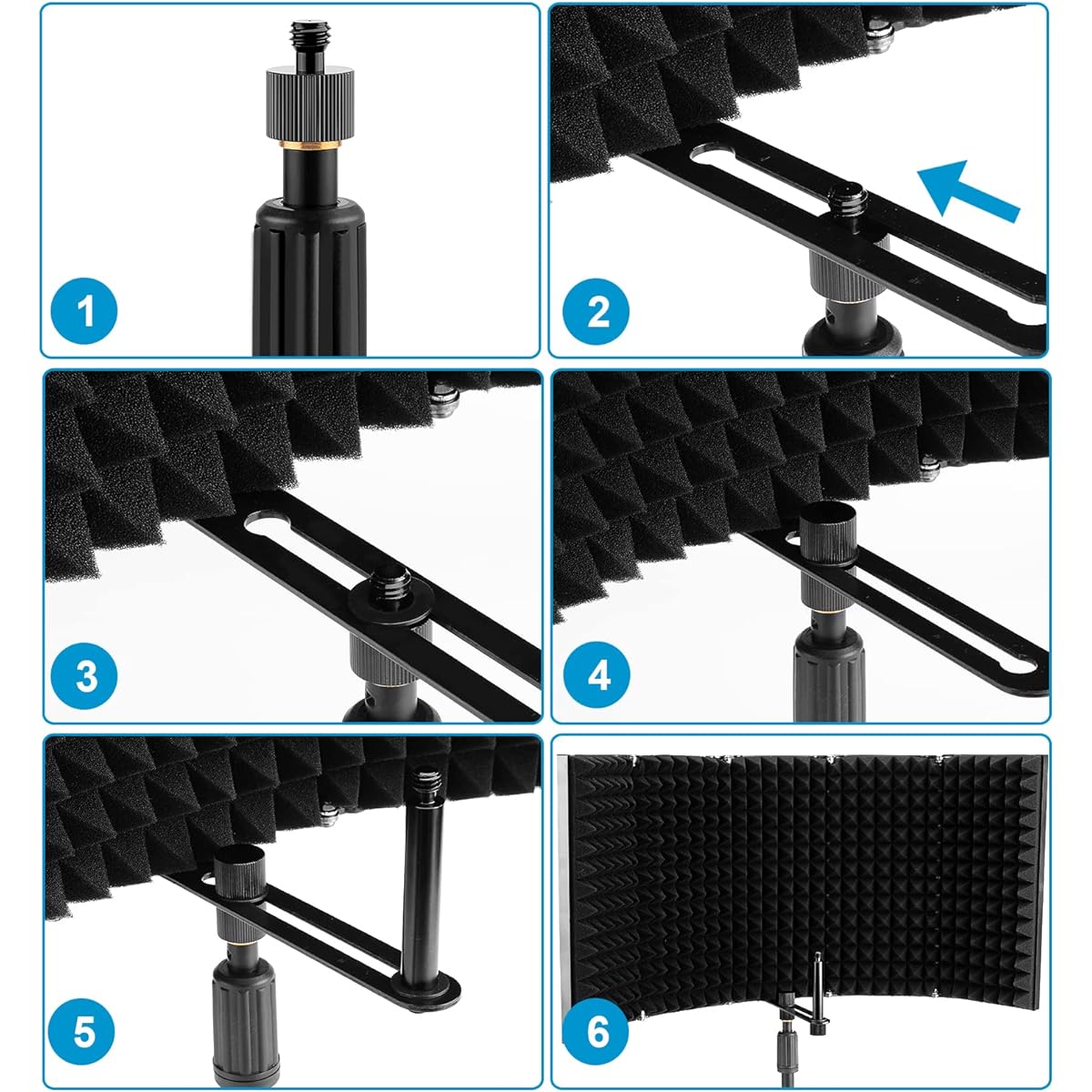 1

2

3

4

5

6