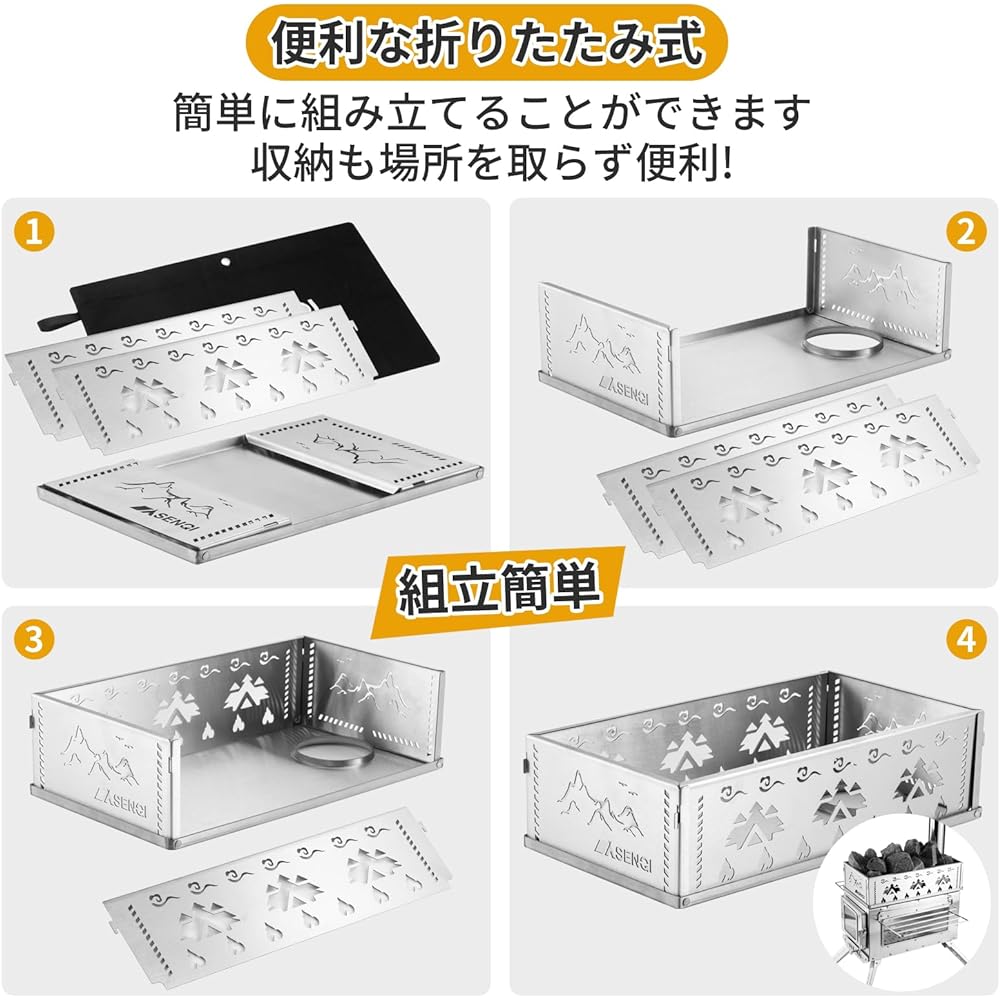 便利な折りたたみ式

簡単に組み立てることができます
収納も場所を取らず便利!

1

SENGI

2

SENGI

組立簡単

3

SENGI

4

SENGI