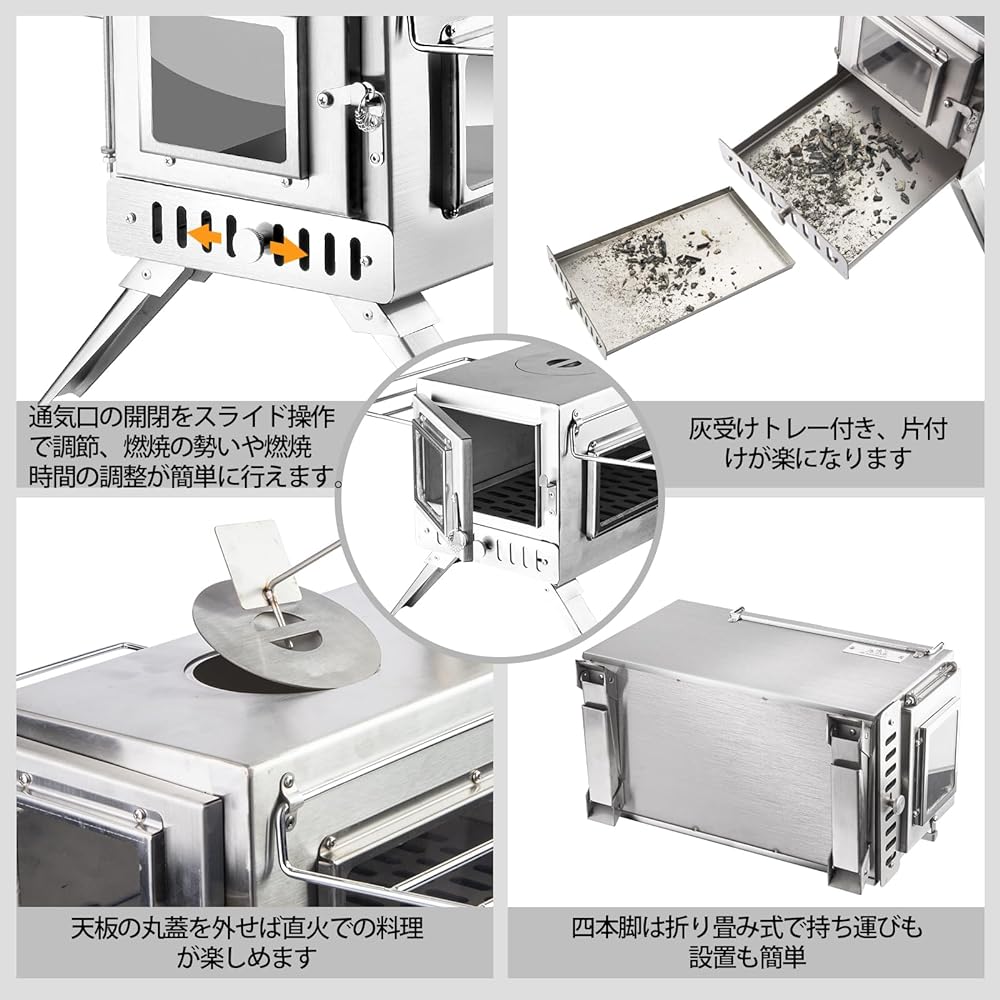 通気口の開閉をスライド操作で調節、燃焼の勢いや燃焼時間の調整が簡単に行えます。

灰受けトレー付き、片付けが楽になります

天板の丸蓋を外せば直火での料理が楽しめます

四本脚は折り畳み式で持ち運びも設置も簡単