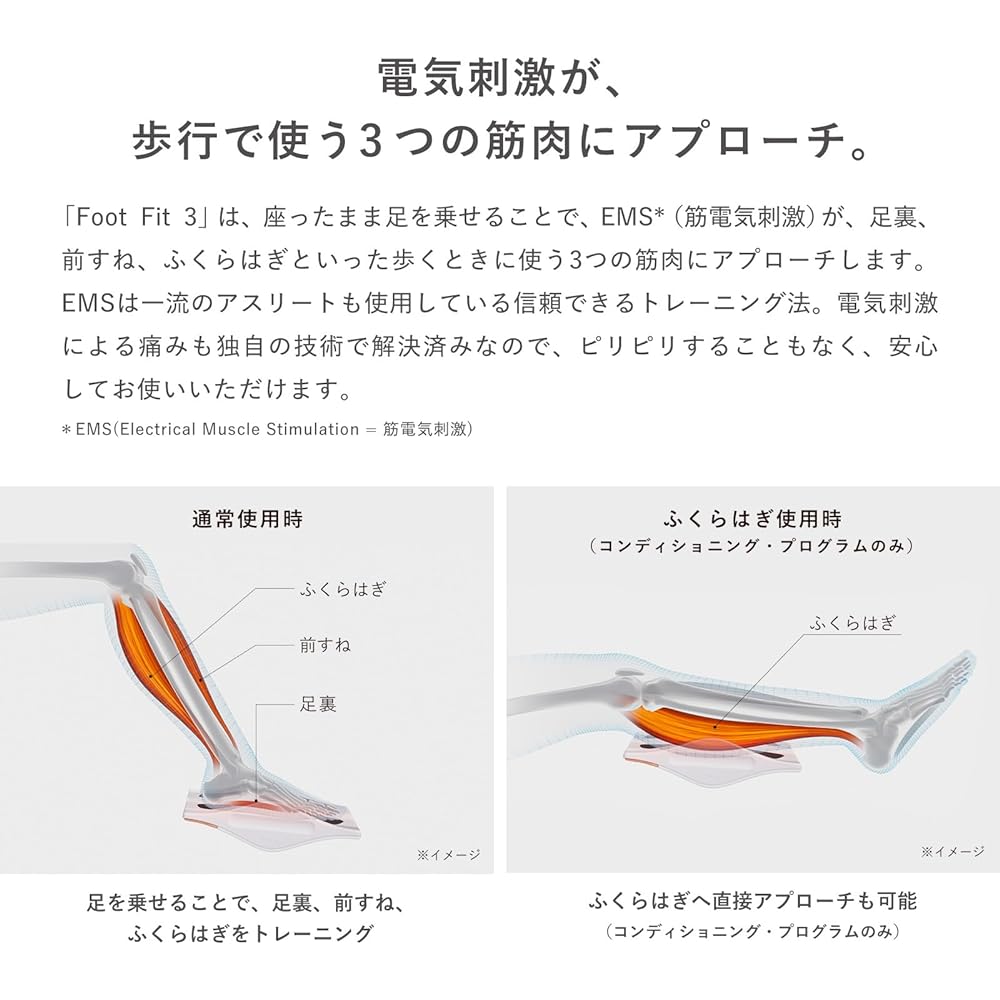 電気刺激が、
歩行で使う3つの筋肉にアプローチ。

「Foot Fit 3」は、座ったまま足を乗せることで、EMS*（筋電気刺激）が、足裏、前すね、ふくらはぎといった歩くときに使う3つの筋肉にアプローチします。EMSは一流のアスリートも使用している信頼できるトレーニング法。電気刺激による痛みも独自の技術で解決済みなので、ピリピリすることもなく、安心してお使いいただけます。

＊EMS(Electrical Muscle Stimulation = 筋電気刺激)

通常使用時

ふくらはぎ

前すね

足裏

※イメージ

足を乗せることで、足裏、前すね、ふくらはぎをトレーニング

ふくらはぎ使用時
（コンディショニング・プログラムのみ）

ふくらはぎ

※イメージ

ふくらはぎへ直接アプローチも可能
（コンディショニング・プログラムのみ）