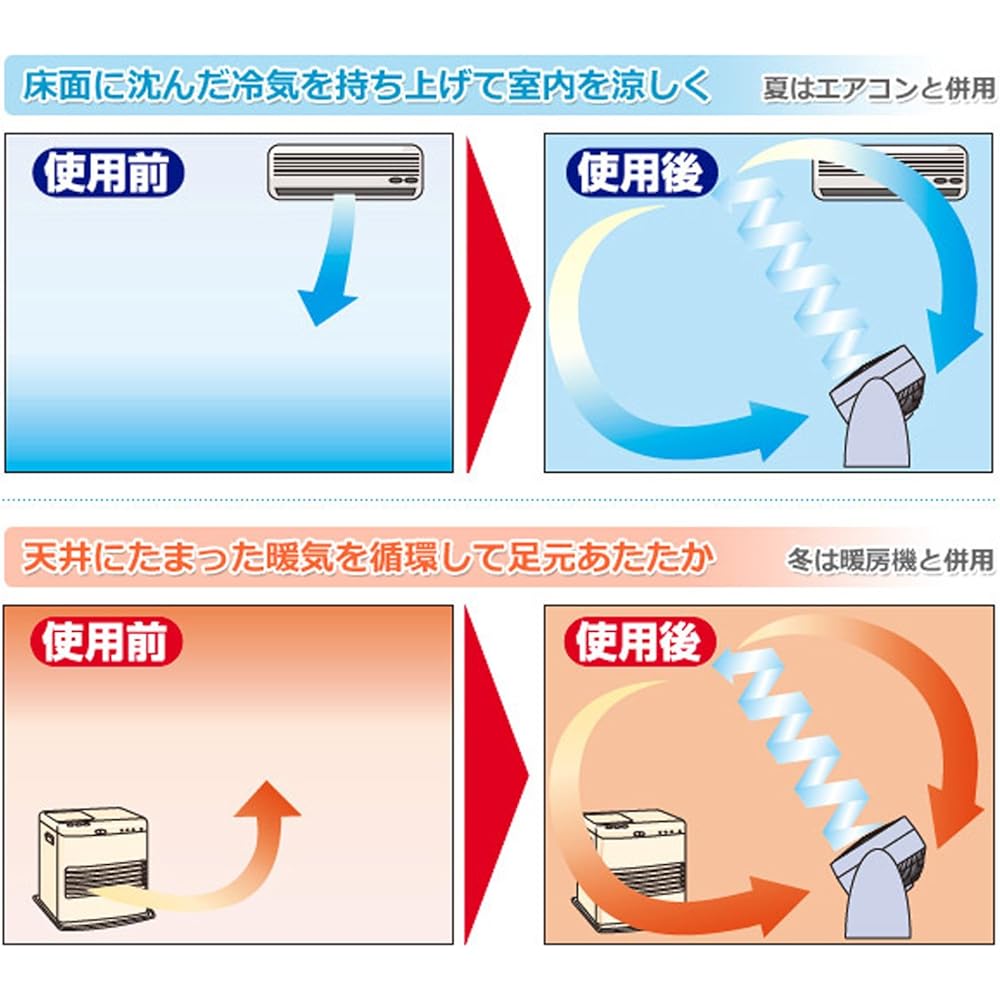 床面に沈んだ冷気を持ち上げて室内を涼しく

夏はエアコンと併用

使用前

使用後

天井にたまった暖気を循環して足元あたたか

冬は暖房機と併用

使用前

使用後