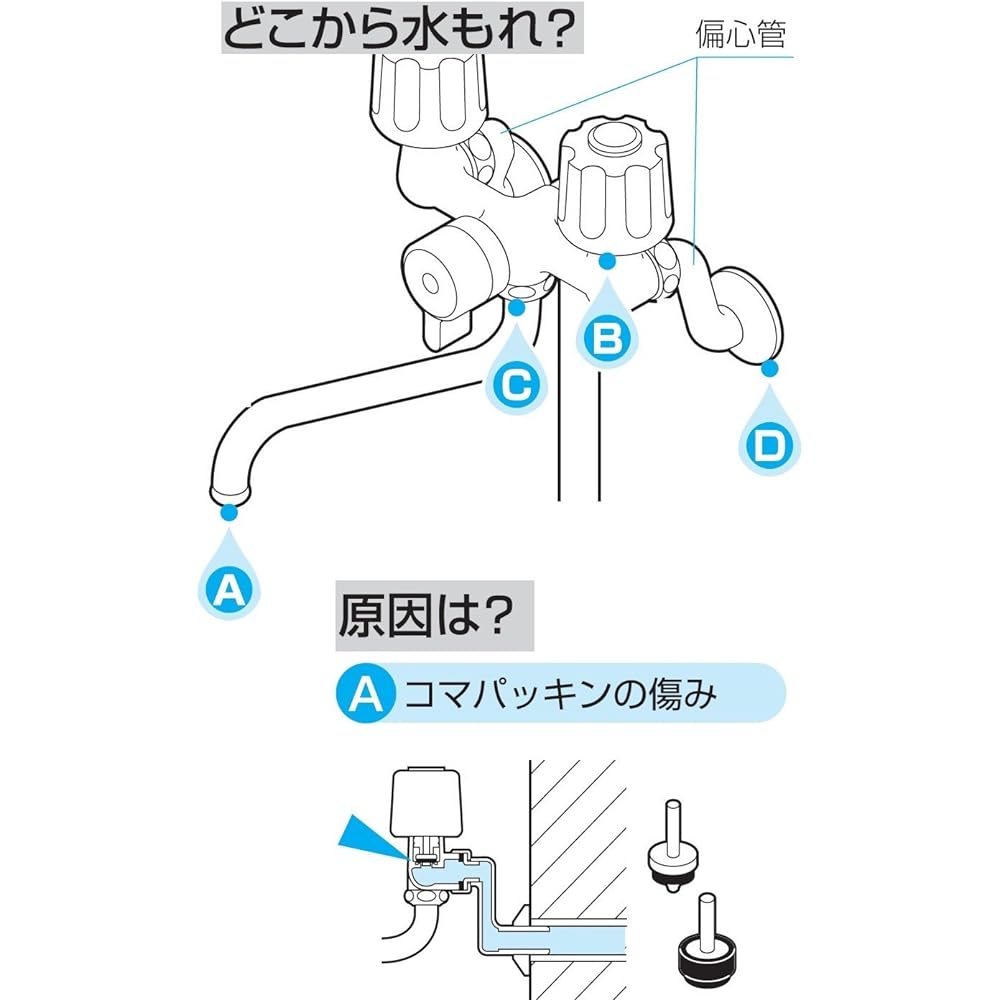 どこから水もれ?

偏心管

B

C

D

A

原因は?

A コマパッキンの傷み