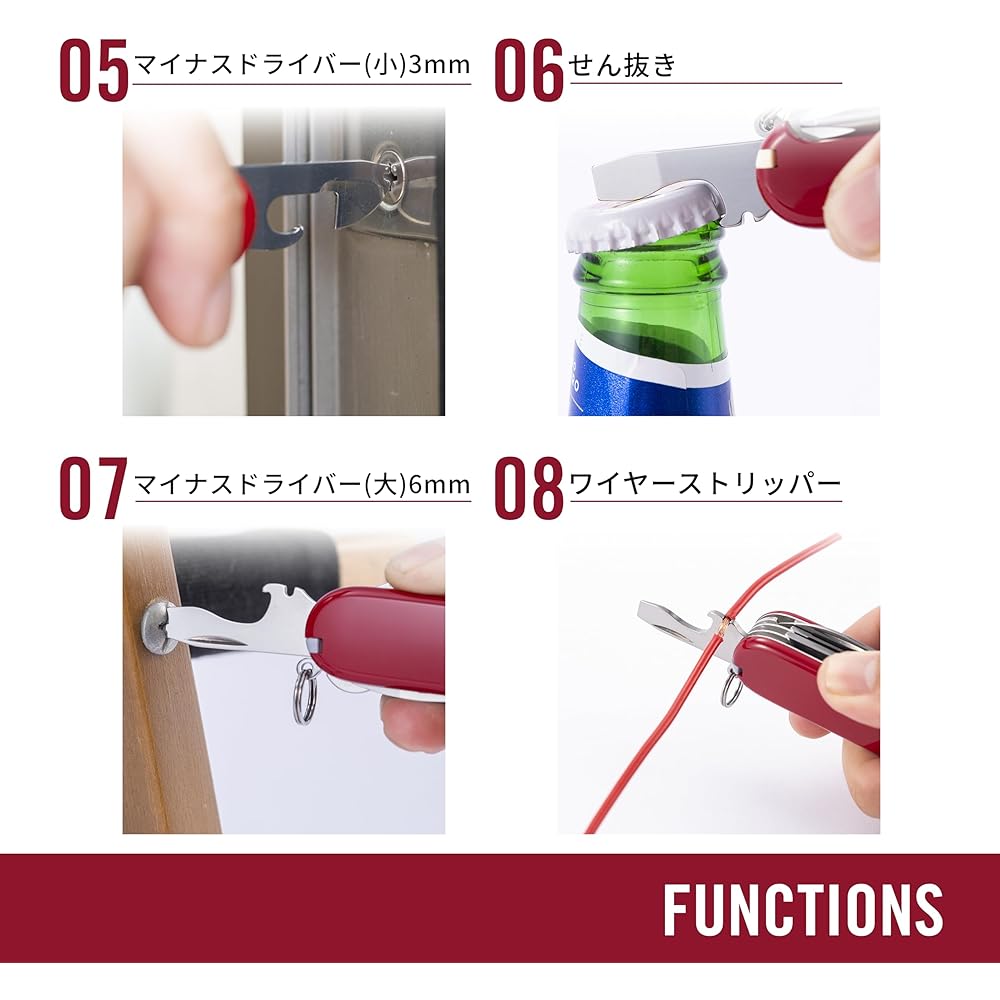 05 マイナスドライバー(小)3mm

06 せん抜き

07 マイナスドライバー(大)6mm

08 ワイヤーストリッパー

FUNCTIONS