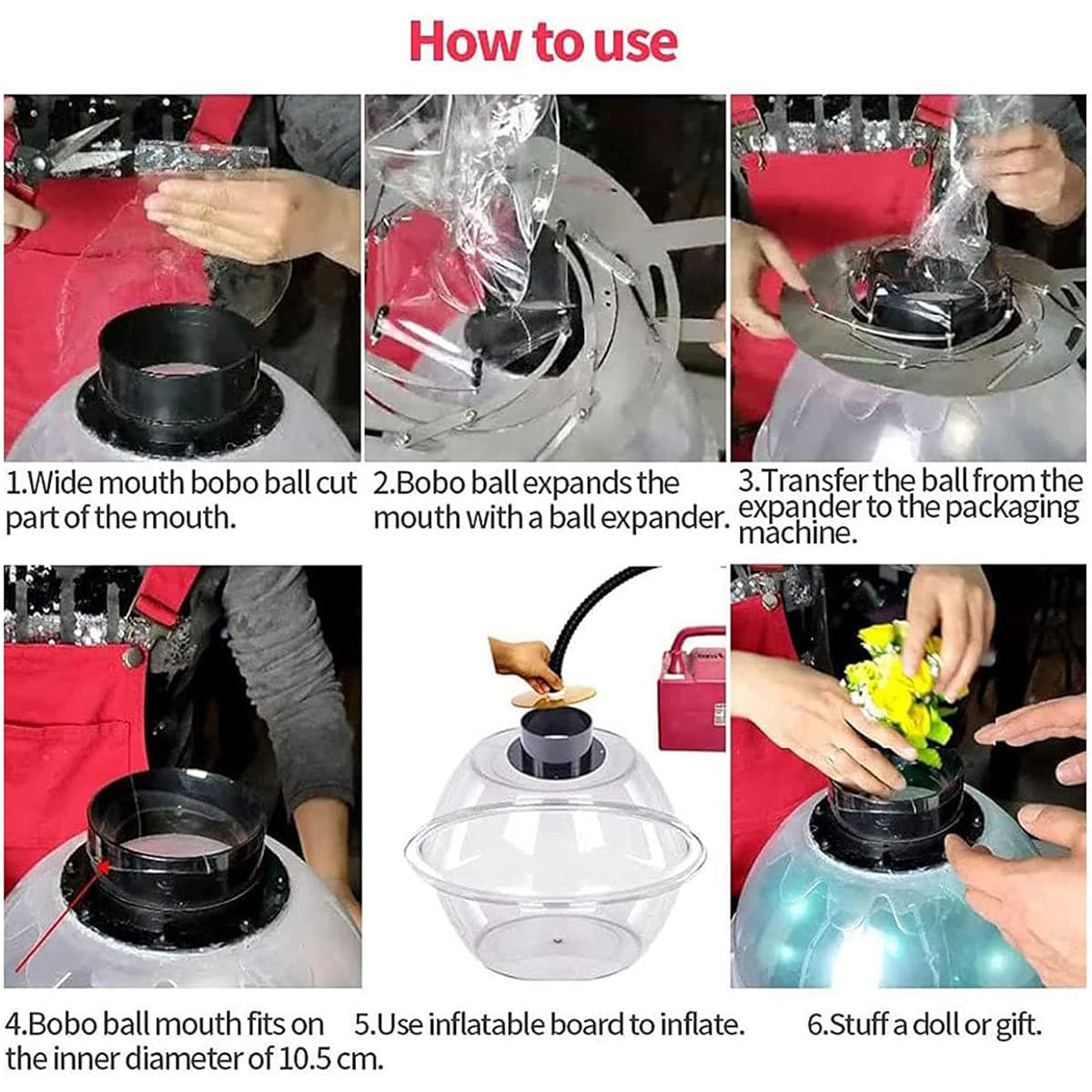 How to use

1.Wide mouth bobo ball cut part of the mouth.

2.Bobo ball expands the mouth with a ball expander.

3.Transfer the ball from the expander to the packaging machine.

4.Bobo ball mouth fits on the inner diameter of 10.5 cm.

5.Use inflatable board to inflate.

6.Stuff a doll or gift.