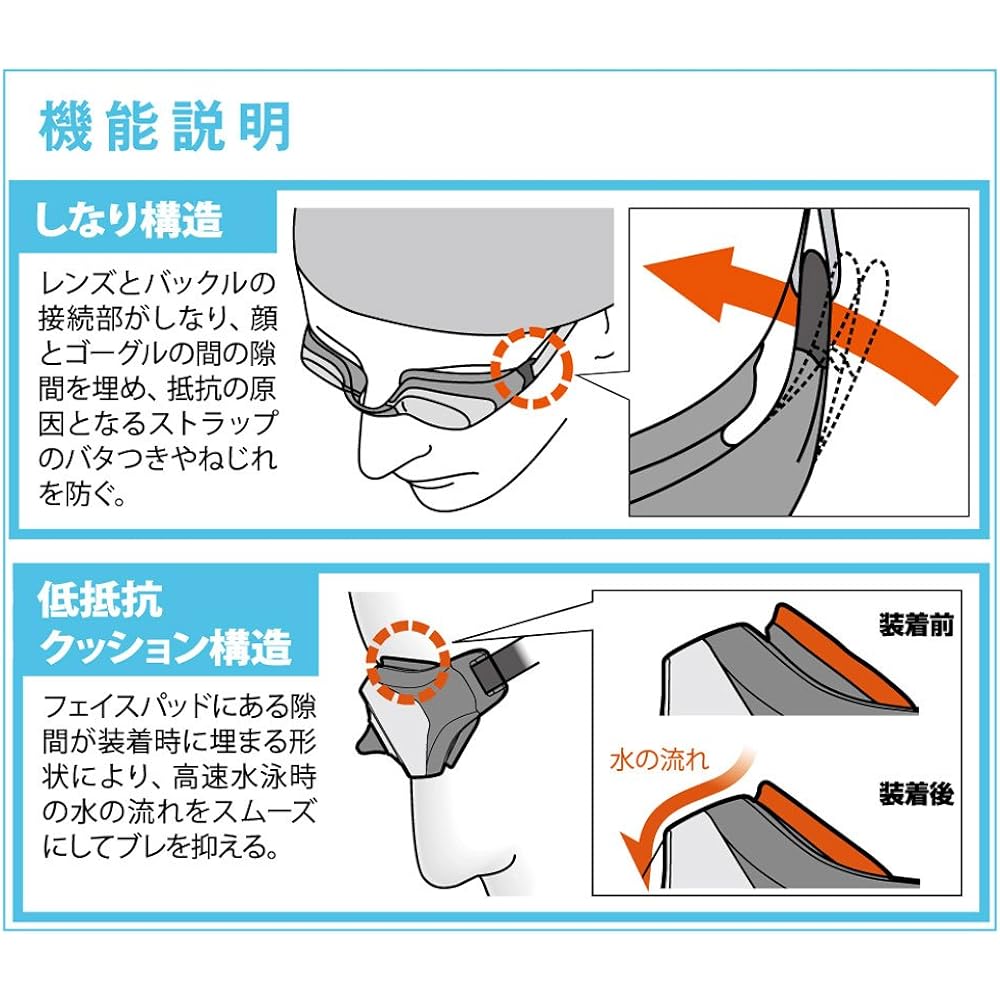 機能説明

しなり構造

レンズとバックルの接続部がしなり、顔とゴーグルの間の隙間を埋め、抵抗の原因となるストラップのバタつきやねじれを防ぐ。

低抵抗クッション構造

フェイスパッドにある隙間が装着時に埋まる形状により、高速水泳時の水の流れをスムーズにしてブレを抑える。

装着前

水の流れ

装着後