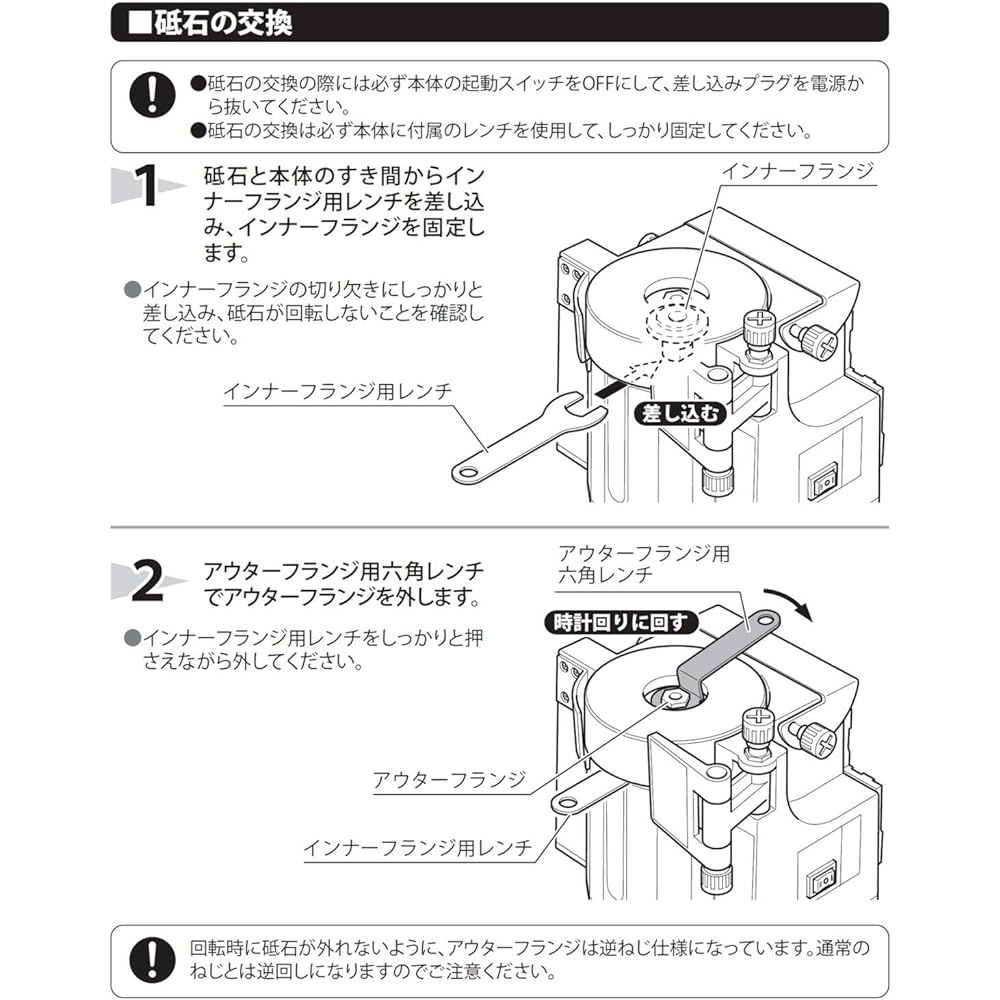 ■砥石の交換

●砥石の交換の際には必ず本体の起動スイッチをOFFにして、差し込みプラグを電源から抜いてください。
●砥石の交換は必ず本体に付属のレンチを使用して、しっかり固定してください。

1 砥石と本体のすき間からインナーフランジ用レンチを差し込み、インナーフランジを固定します。

●インナーフランジの切り欠きにしっかりと差し込み、砥石が回転しないことを確認してください。

インナーフランジ

インナーフランジ用レンチ

差し込む

2 アウターフランジ用六角レンチでアウターフランジを外します。

●インナーフランジ用レンチをしっかりと押さえながら外してください。

アウターフランジ用六角レンチ

時計回りに回す

アウターフランジ

インナーフランジ用レンチ

回転時に砥石が外れないように、アウターフランジは逆ねじ仕様になっています。通常のねじとは逆回しになりますのでご注意ください。