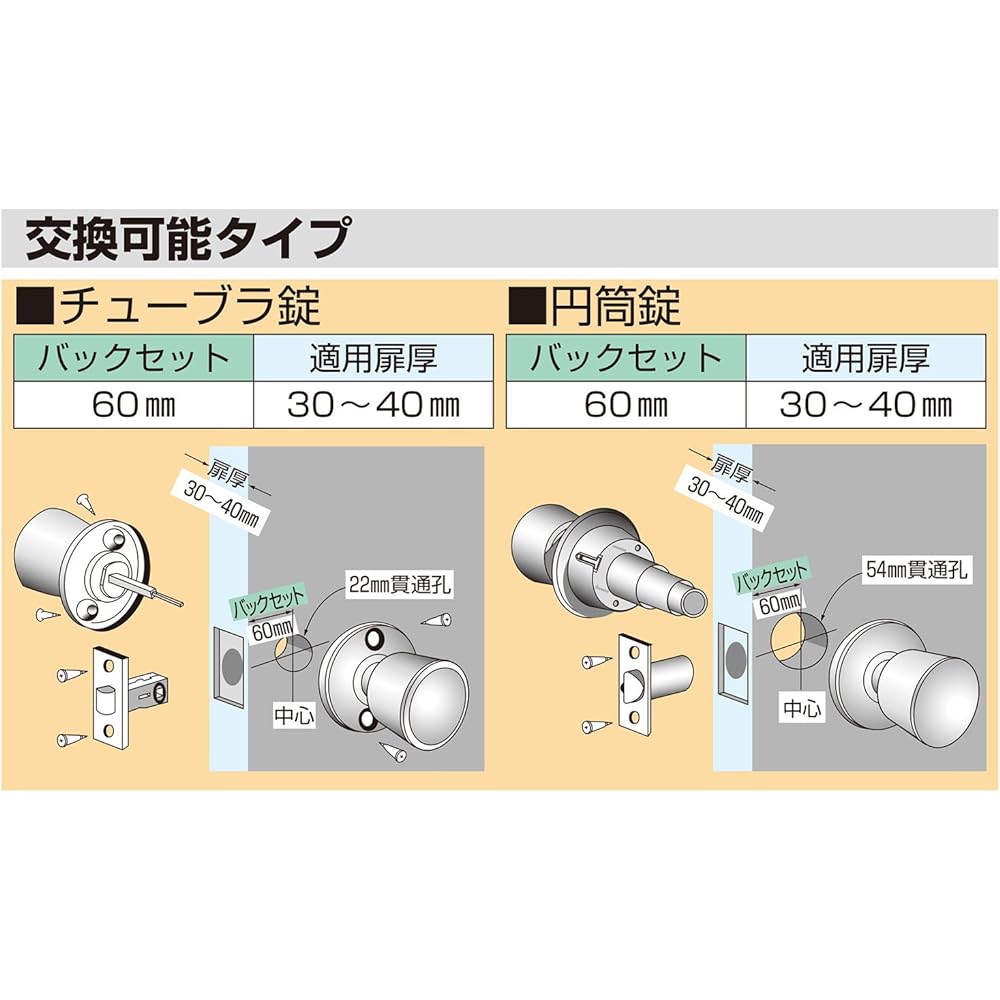 交換可能タイプ

■チューブラ錠

| バックセット | 適用扉厚 |
|---|---|
| 60㎜ | 30～40㎜ |

扉厚
30～40㎜
バックセット
60㎜
22㎜貫通孔
中心

■円筒錠

| バックセット | 適用扉厚 |
|---|---|
| 60㎜ | 30～40㎜ |

扉厚
30～40㎜
バックセット
60㎜
54㎜貫通孔
中心