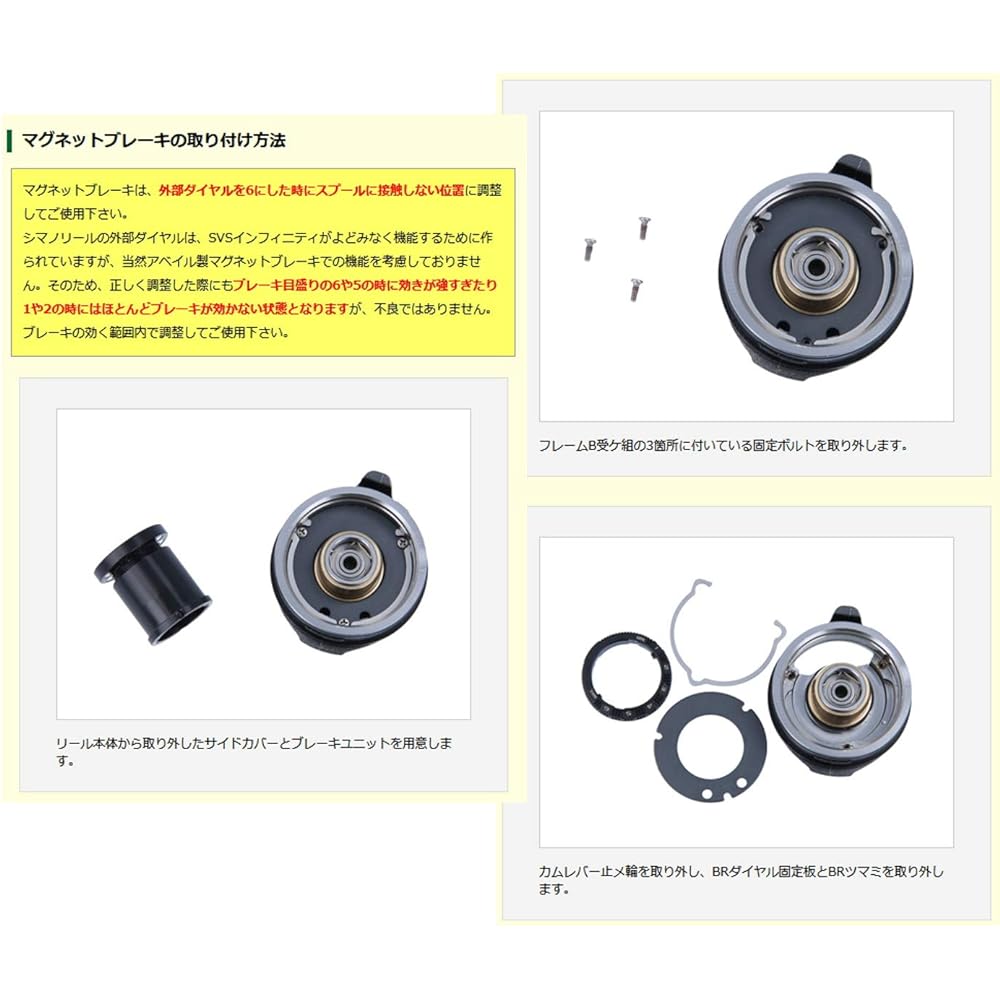 マグネットブレーキの取り付け方法

マグネットブレーキは、外部ダイヤルを6にした時にスプールに接触しない位置に調整してご使用下さい。
シマノリールの外部ダイヤルは、SVSインフィニティがよどみなく機能するために作られていますが、当然アベイル製マグネットブレーキでの機能を考慮しておりません。そのため、正しく調整した際にもブレーキ目盛りの6や5の時に効きが強すぎたり1や2の時にはほとんどブレーキが効かない状態となりますが、不良ではありません。
ブレーキの効く範囲内で調整してご使用下さい。

リール本体から取り外したサイドカバーとブレーキユニットを用意します。

フレームB受ケ組の3箇所に付いている固定ボルトを取り外します。

カムレバー止メ輪を取り外し、BRダイヤル固定板とBRツマミを取り外します。