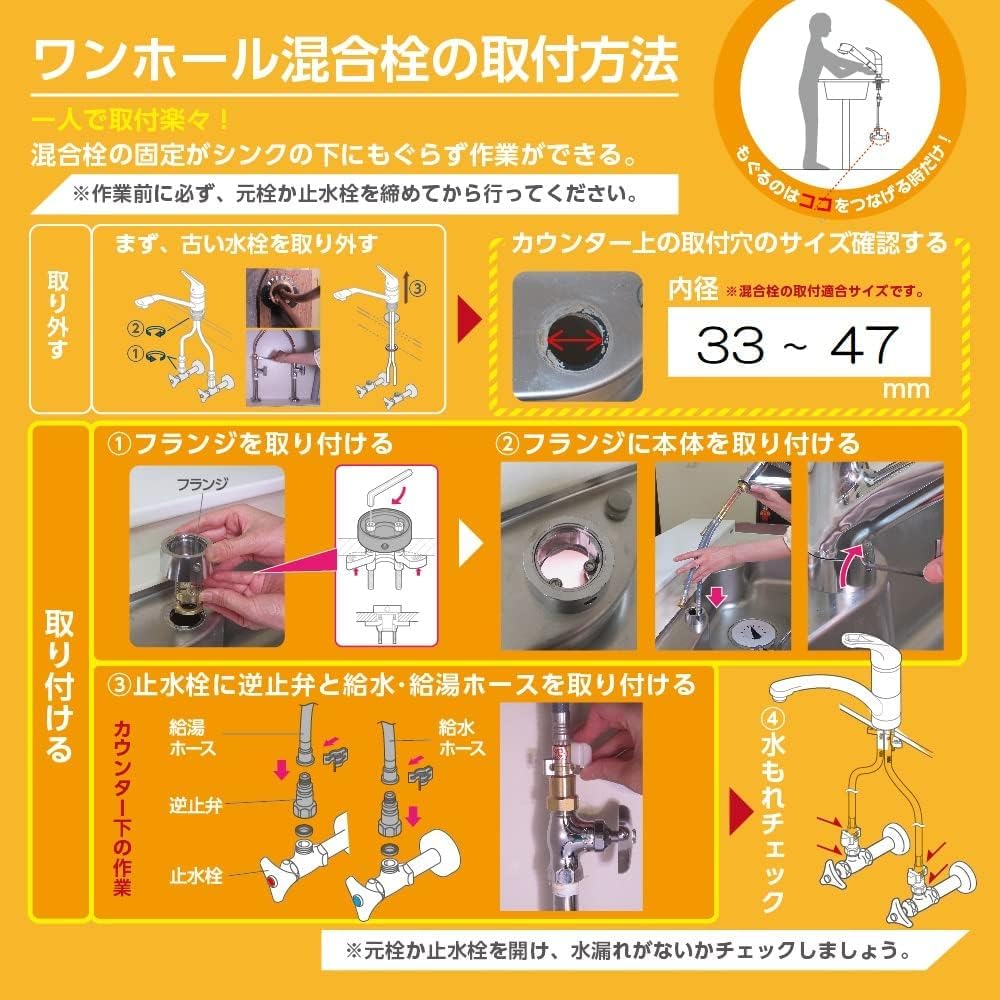 ワンホール混合栓の取付方法

一人で取付楽々！
混合栓の固定がシンクの下にもぐらず作業ができる。
※作業前に必ず、元栓か止水栓を締めてから行ってください。

もぐるのはココをつなげる時だけ！

取り外す

まず、古い水栓を取り外す

②
①
③

カウンター上の取付穴のサイズ確認する

内径 ※混合栓の取付適合サイズです。

33 ~ 47
mm

取り付ける

①フランジを取り付ける

フランジ

②フランジに本体を取り付ける

③止水栓に逆止弁と給水･給湯ホースを取り付ける

カウンター下の作業

給湯ホース

逆止弁

止水栓

給水ホース

④水もれチェック

※元栓か止水栓を開け、水漏れがないかチェックしましょう。