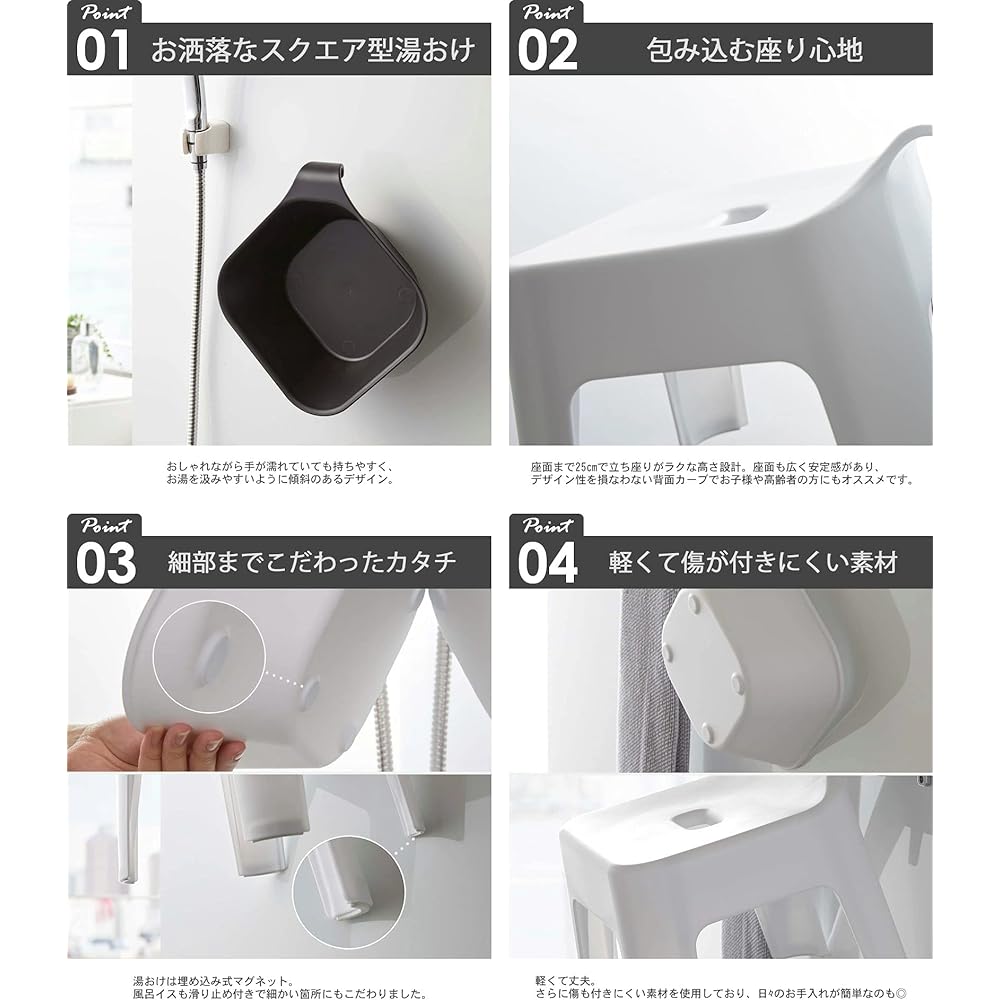 Point
01 お洒落なスクエア型湯おけ

おしゃれながら手が濡れていても持ちやすく、
お湯を汲みやすいように傾斜のあるデザイン。

Point
02 包み込む座り心地

座面まで25cmで立ち座りがラクな高さ設計。座面も広く安定感があり、
デザイン性を損なわない背面カーブでお子様や高齢者の方にもオススメです。

Point
03 細部までこだわったカタチ

湯おけは埋め込み式マグネット。
風呂イスも滑り止め付きで細かい箇所にもこだわりました。

Point
04 軽くて傷が付きにくい素材

軽くて丈夫。
さらに傷も付きにくい素材を使用しており、日々のお手入れが簡単なのも◎