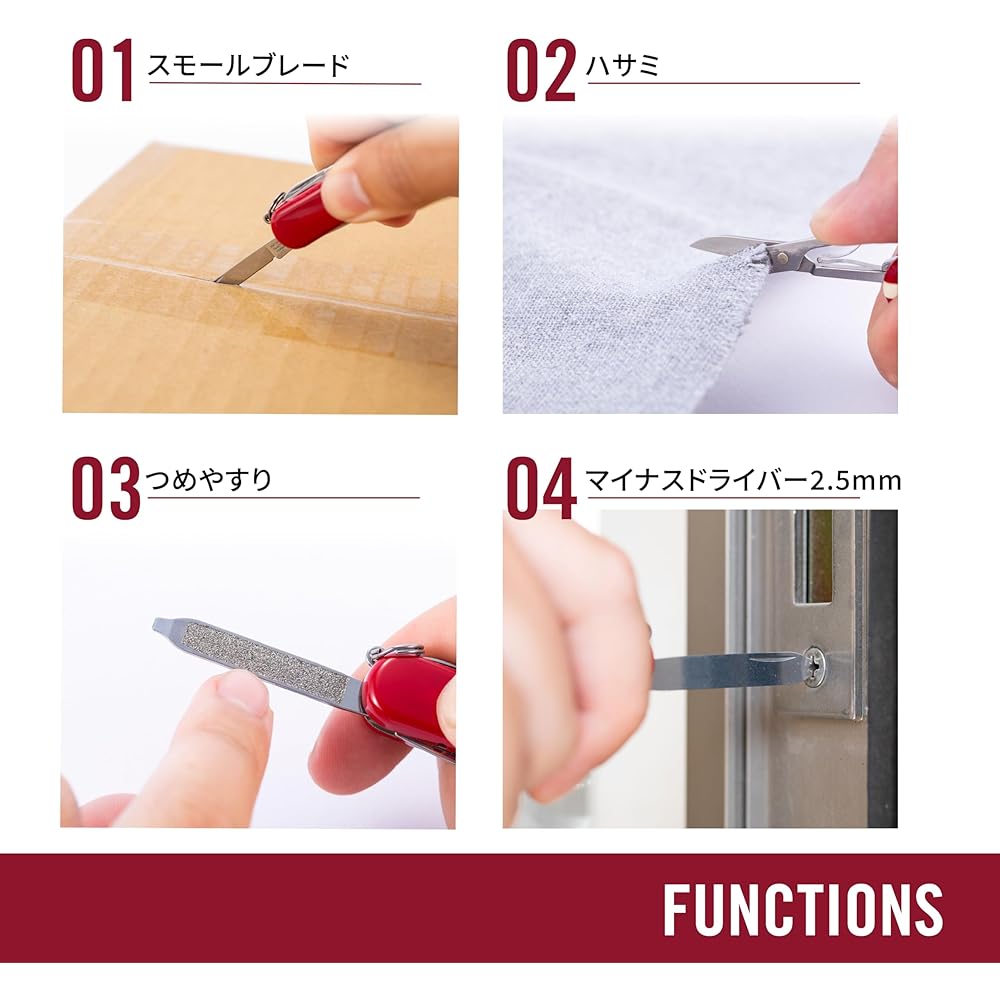 01 スモールブレード

02 ハサミ

03 つめやすり

04 マイナスドライバー2.5mm

FUNCTIONS