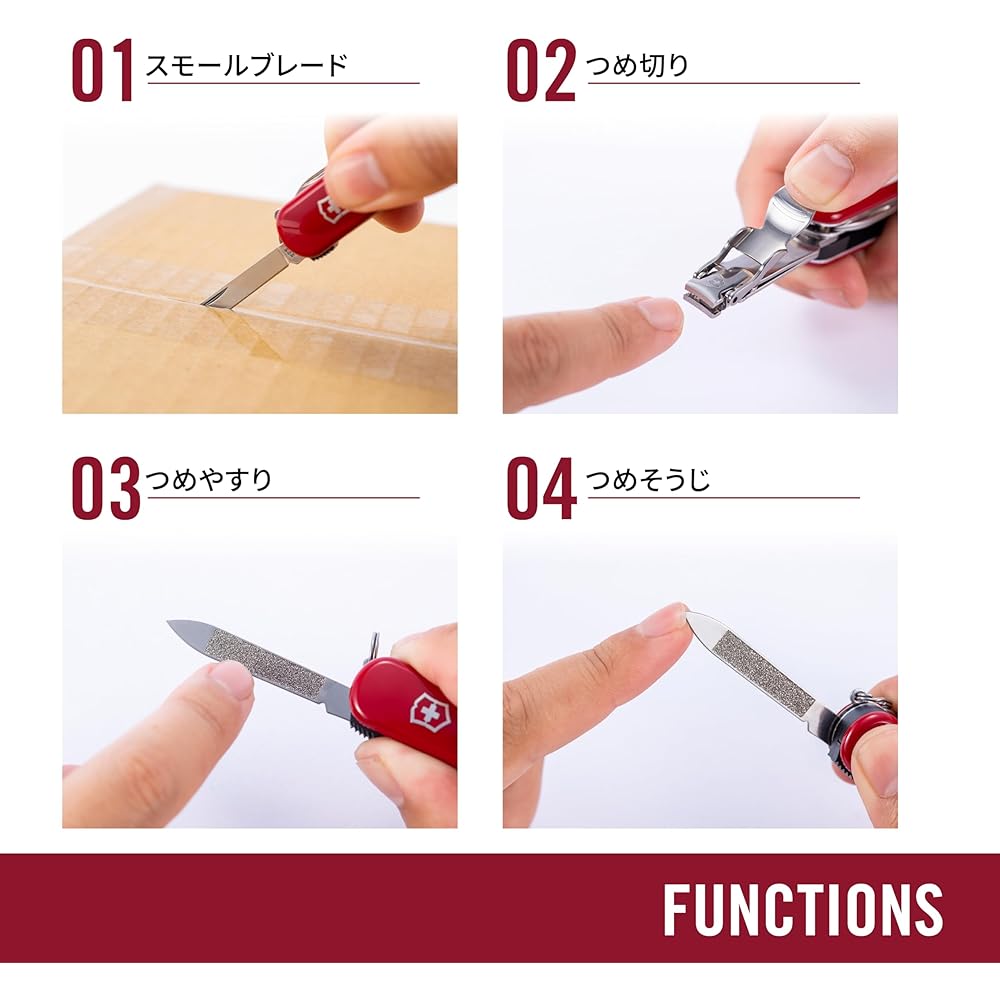 01 スモールブレード

02 つめ切り

03 つめやすり

04 つめそうじ

FUNCTIONS