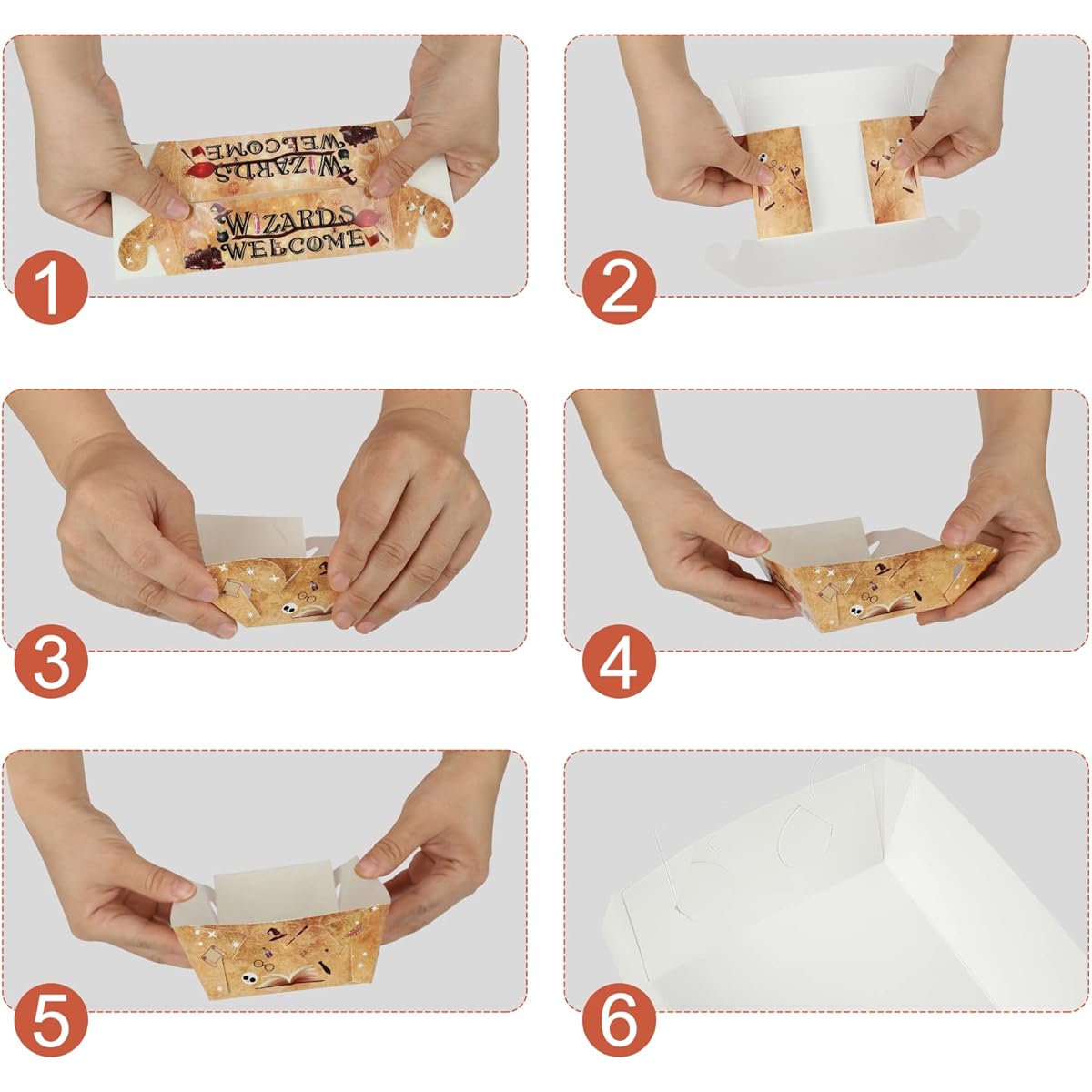 WIZARDS WELCOME

WIZARDS WELCOME

1

2

3

4

5

6