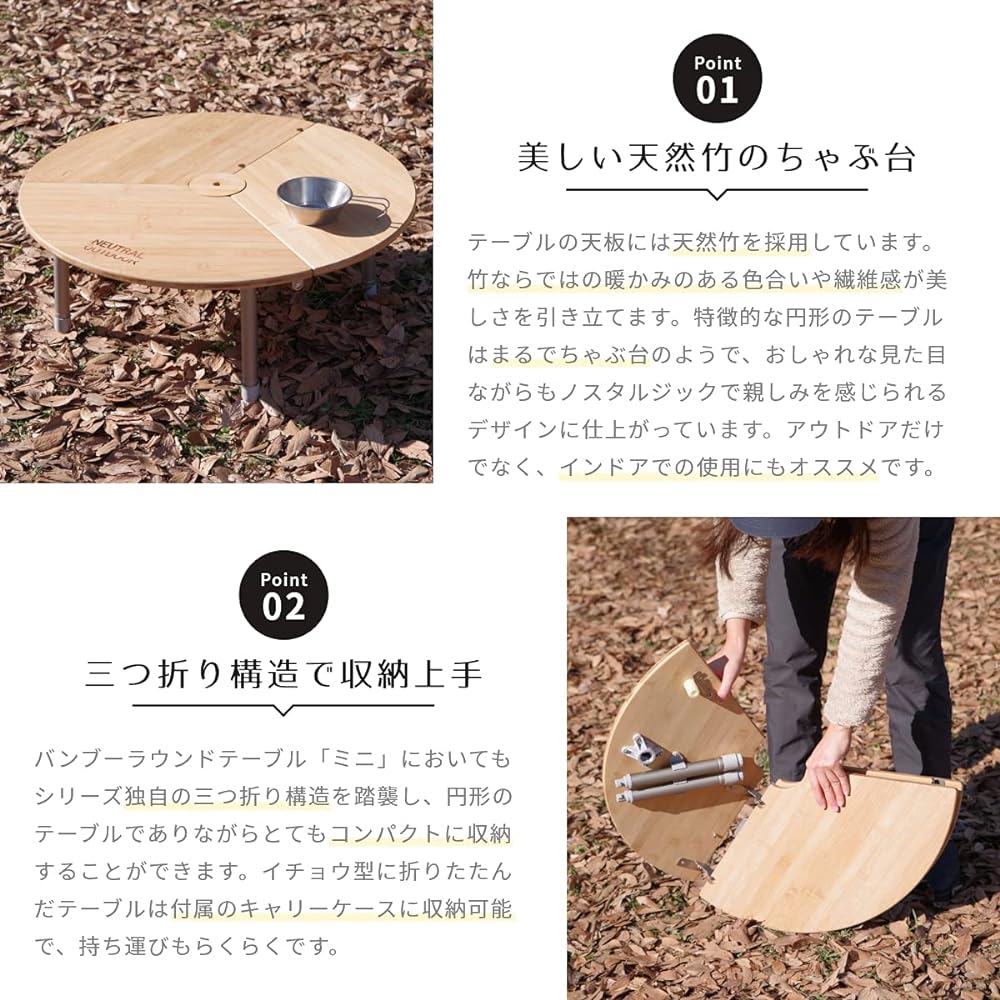 NEUTRAL OUTDOOR

Point 01

美しい天然竹のちゃぶ台

テーブルの天板には天然竹を採用しています。竹ならではの暖かみのある色合いや繊維感が美しさを引き立てます。特徴的な円形のテーブルはまるでちゃぶ台のようで、おしゃれな見た目ながらもノスタルジックで親しみを感じられるデザインに仕上がっています。アウトドアだけでなく、インドアでの使用にもオススメです。

Point 02

三つ折り構造で収納上手

バンブーラウンドテーブル「ミニ」においてもシリーズ独自の三つ折り構造を踏襲し、円形のテーブルでありながらとてもコンパクトに収納することができます。イチョウ型に折りたたんだテーブルは付属のキャリーケースに収納可能で、持ち運びもらくらくです。