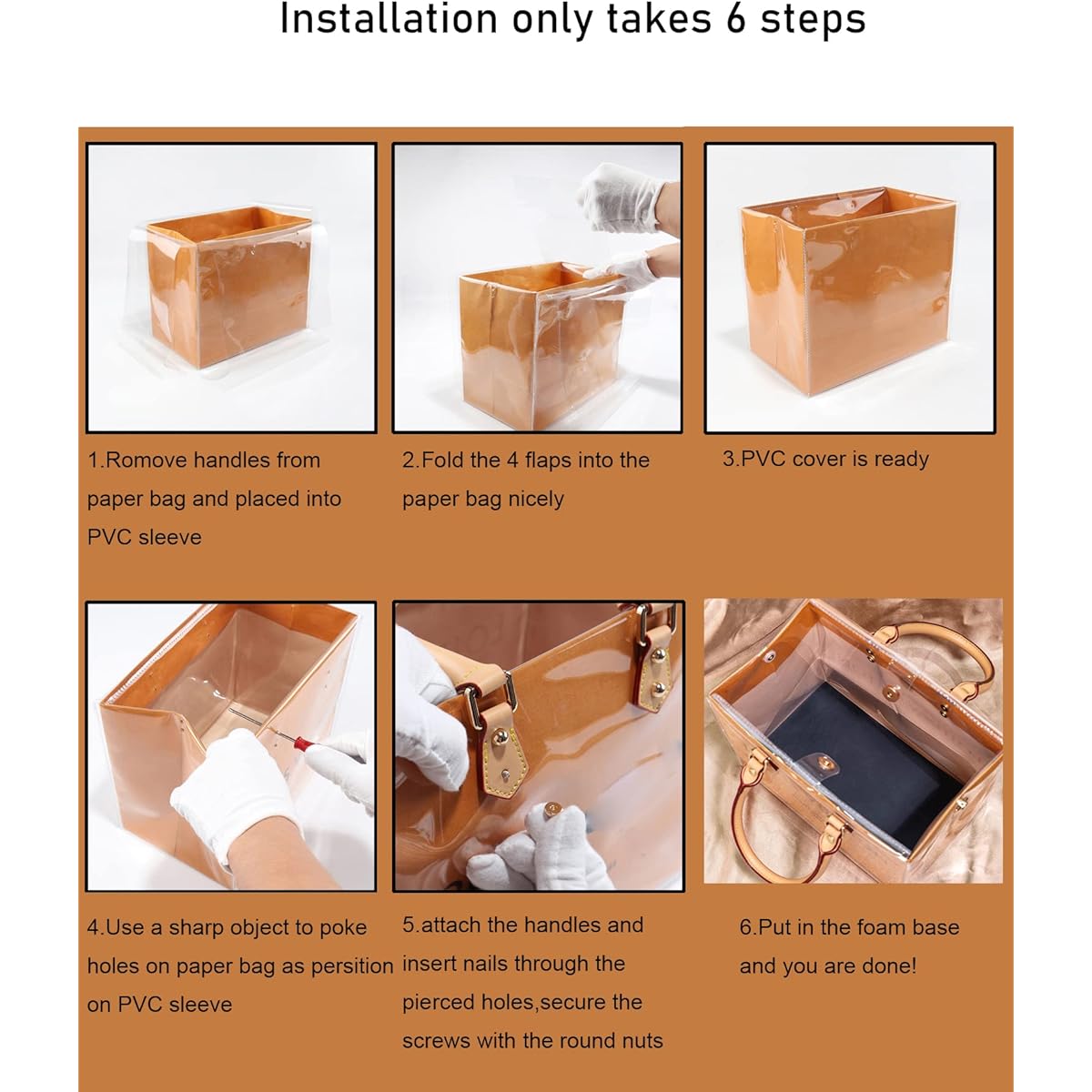 Installation only takes 6 steps

1.Romove handles from paper bag and placed into PVC sleeve

2.Fold the 4 flaps into the paper bag nicely

3.PVC cover is ready

4.Use a sharp object to poke holes on paper bag as persition on PVC sleeve

5.attach the handles and insert nails through the pierced holes,secure the screws with the round nuts

6.Put in the foam base and you are done!