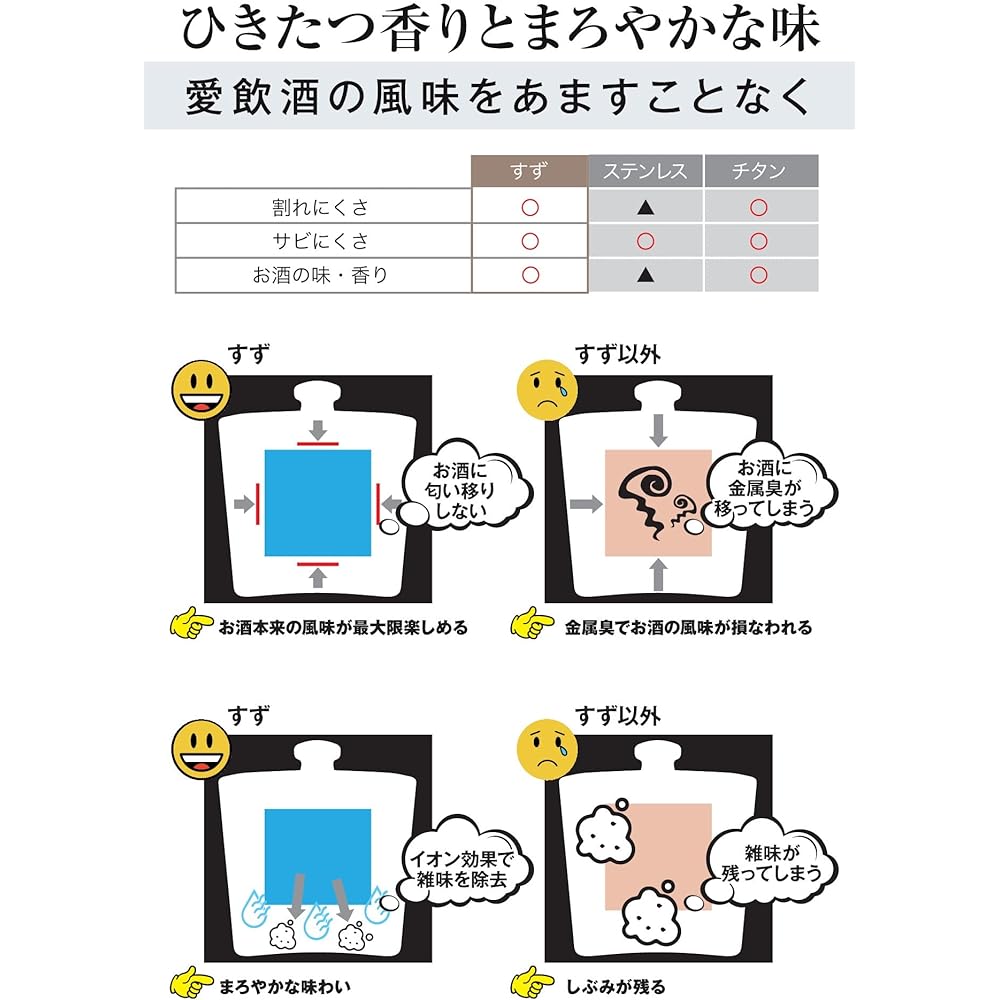 ひきたつ香りとまろやかな味

愛飲酒の風味をあますことなく

| | すず | ステンレス | チタン |
|---|---|---|---|
| 割れにくさ | ○ | ▲ | ○ |
| サビにくさ | ○ | ○ | ○ |
| お酒の味・香り | ○ | ▲ | ○ |

すず

お酒に匂い移りしない

お酒本来の風味が最大限楽しめる

すず以外

お酒に金属臭が移ってしまう

金属臭でお酒の風味が損なわれる

すず

イオン効果で雑味を除去

まろやかな味わい

すず以外

雑味が残ってしまう

しぶみが残る