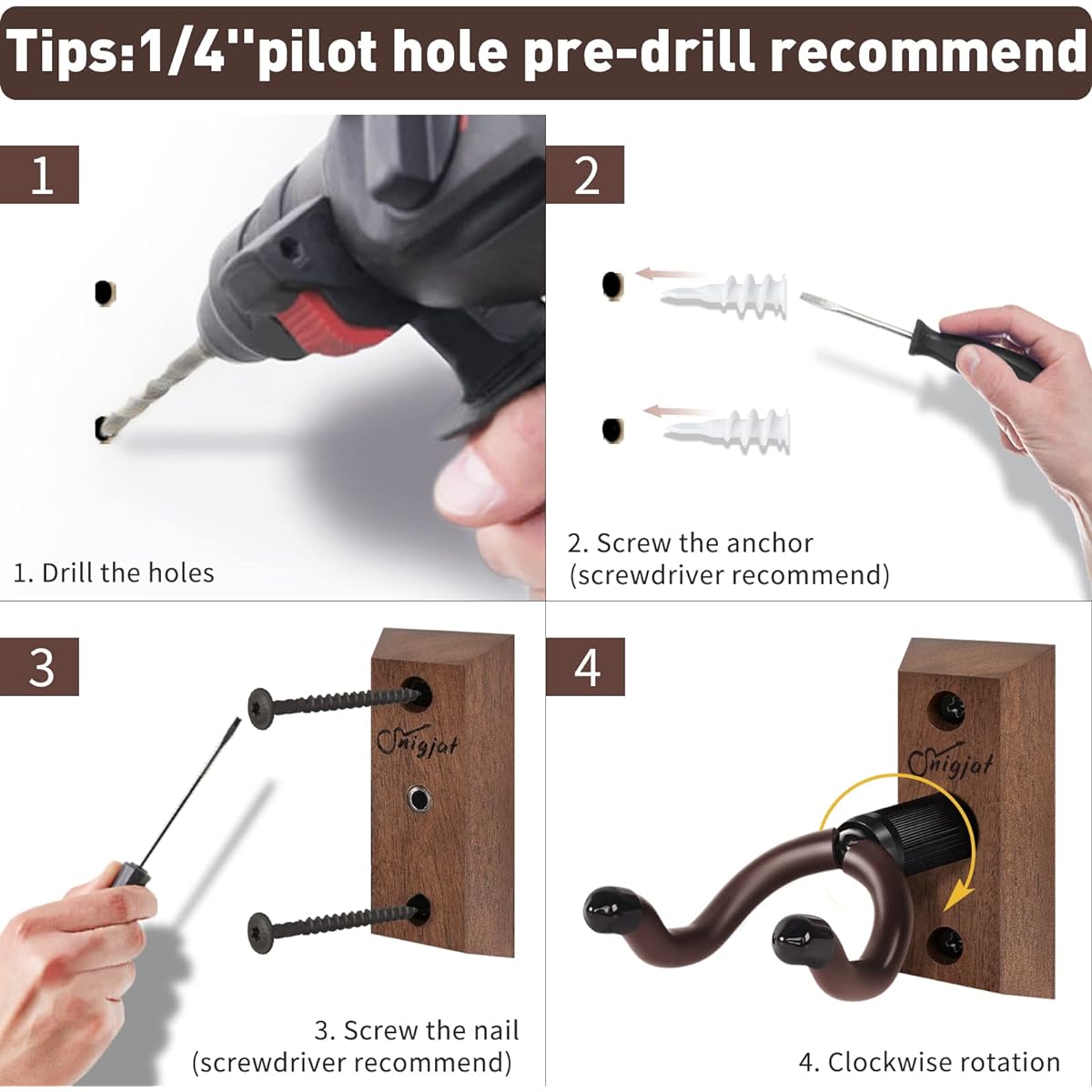 Tips:1/4''pilot hole pre-drill recommend

1

1. Drill the holes

2

2. Screw the anchor (screwdriver recommend)

3

Snigjat

3. Screw the nail (screwdriver recommend)

4

Snigjat

4. Clockwise rotation