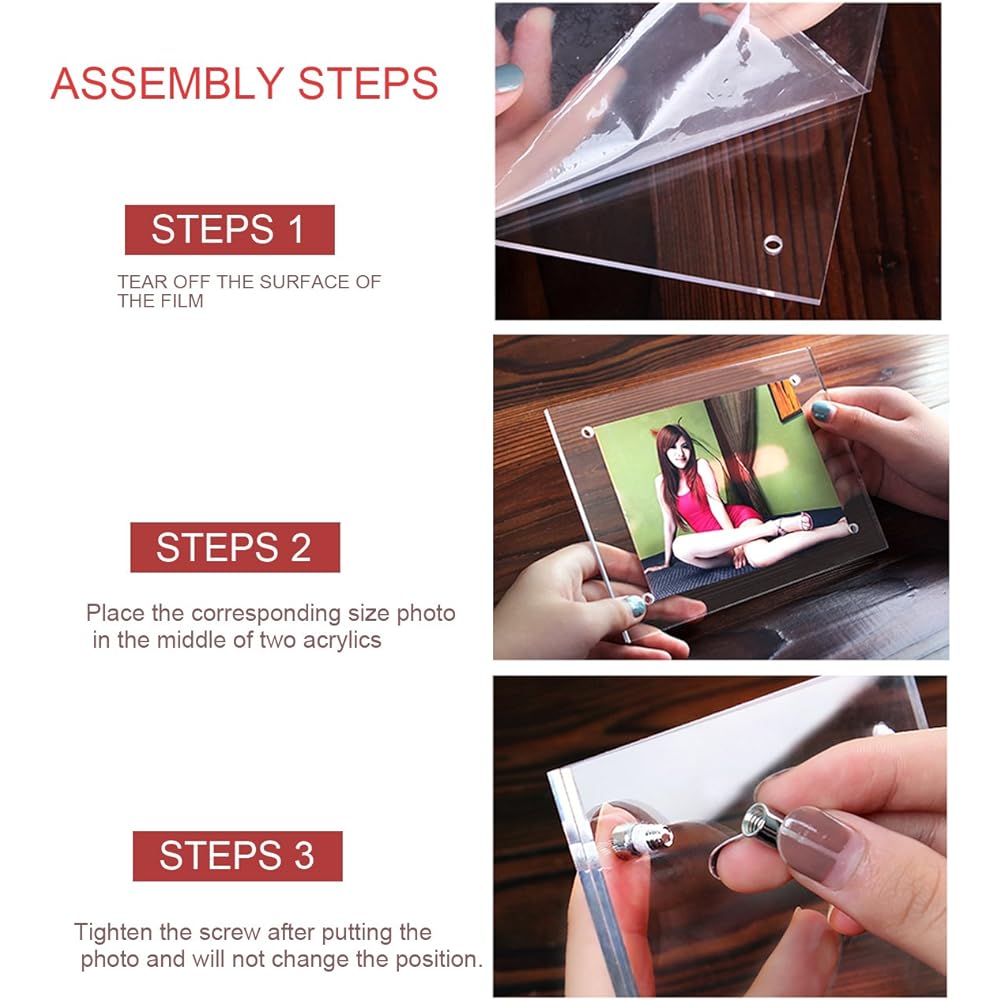 ASSEMBLY STEPS

STEPS 1

TEAR OFF THE SURFACE OF THE FILM

STEPS 2

Place the corresponding size photo in the middle of two acrylics

STEPS 3

Tighten the screw after putting the photo and will not change the position.