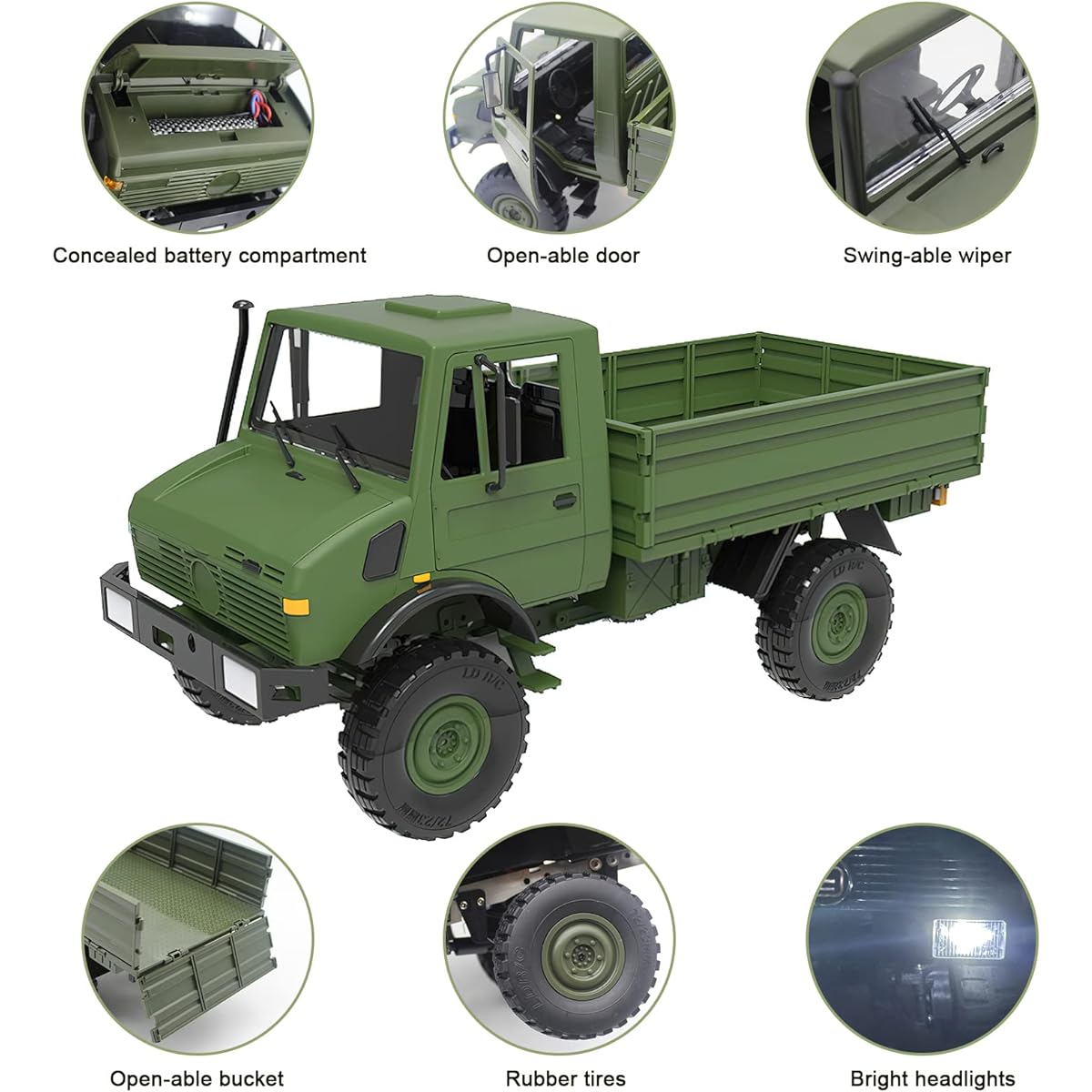 Concealed battery compartment

Open-able door

Swing-able wiper

LD R/C

LD R/C

Open-able bucket

Rubber tires

Bright headlights