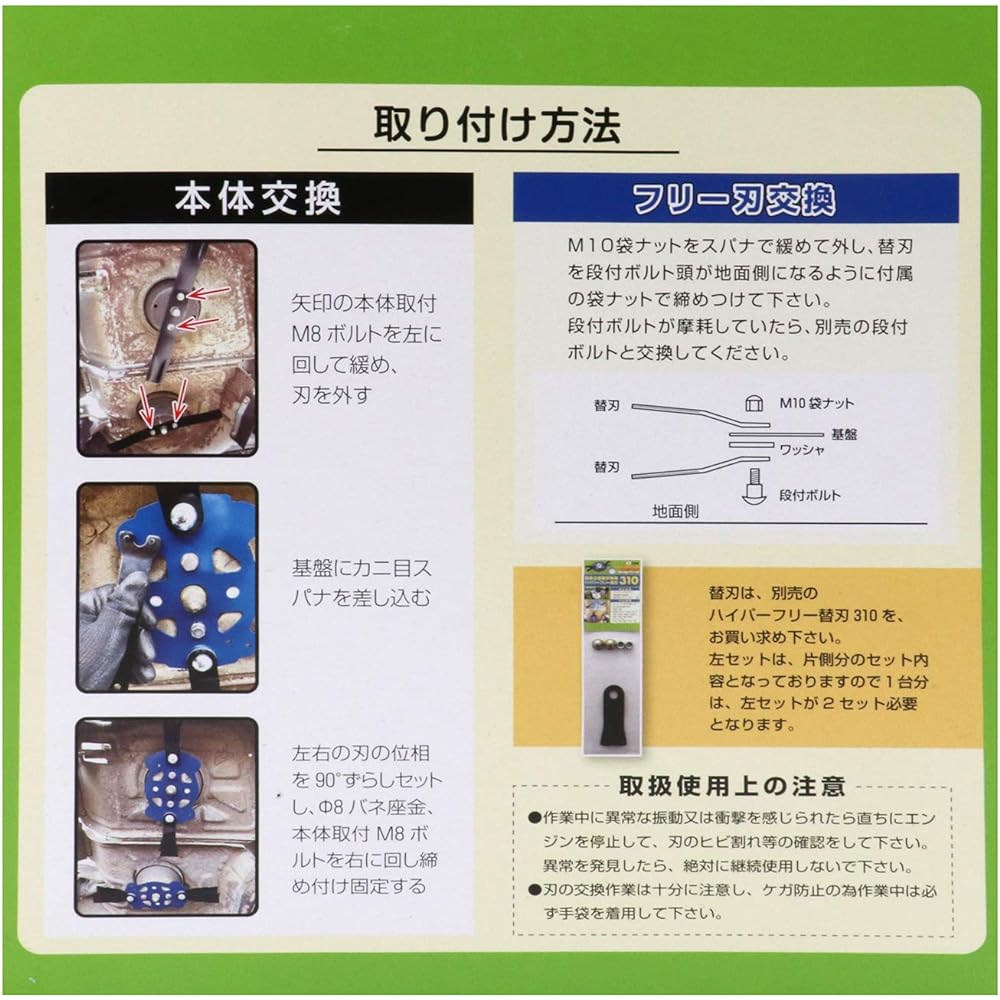 取り付け方法

本体交換

矢印の本体取付 M8 ボルトを左に回して緩め、刃を外す

基盤にカニ目スパナを差し込む

左右の刃の位相を 90°ずらしセットし、Φ8 バネ座金、本体取付 M8 ボルトを右に回し締め付け固定する

フリー刃交換

M10袋ナットをスパナで緩めて外し、替刃を段付ボルト頭が地面側になるように付属の袋ナットで締めつけて下さい。
段付ボルトが摩耗していたら、別売の段付ボルトと交換してください。

替刃
M10 袋ナット
基盤
ワッシャ
替刃
段付ボルト
地面側

310

替刃は、別売のハイパーフリー替刃 310 を、お買い求め下さい。
左セットは、片側分のセット内容となっておりますので 1 台分は、左セットが 2 セット必要となります。

取扱使用上の注意

●作業中に異常な振動又は衝撃を感じられたら直ちにエンジンを停止して、刃のヒビ割れ等の確認をして下さい。異常を発見したら、絶対に継続使用しないで下さい。
●刃の交換作業は十分に注意し、ケガ防止の為作業中は必ず手袋を着用して下さい。