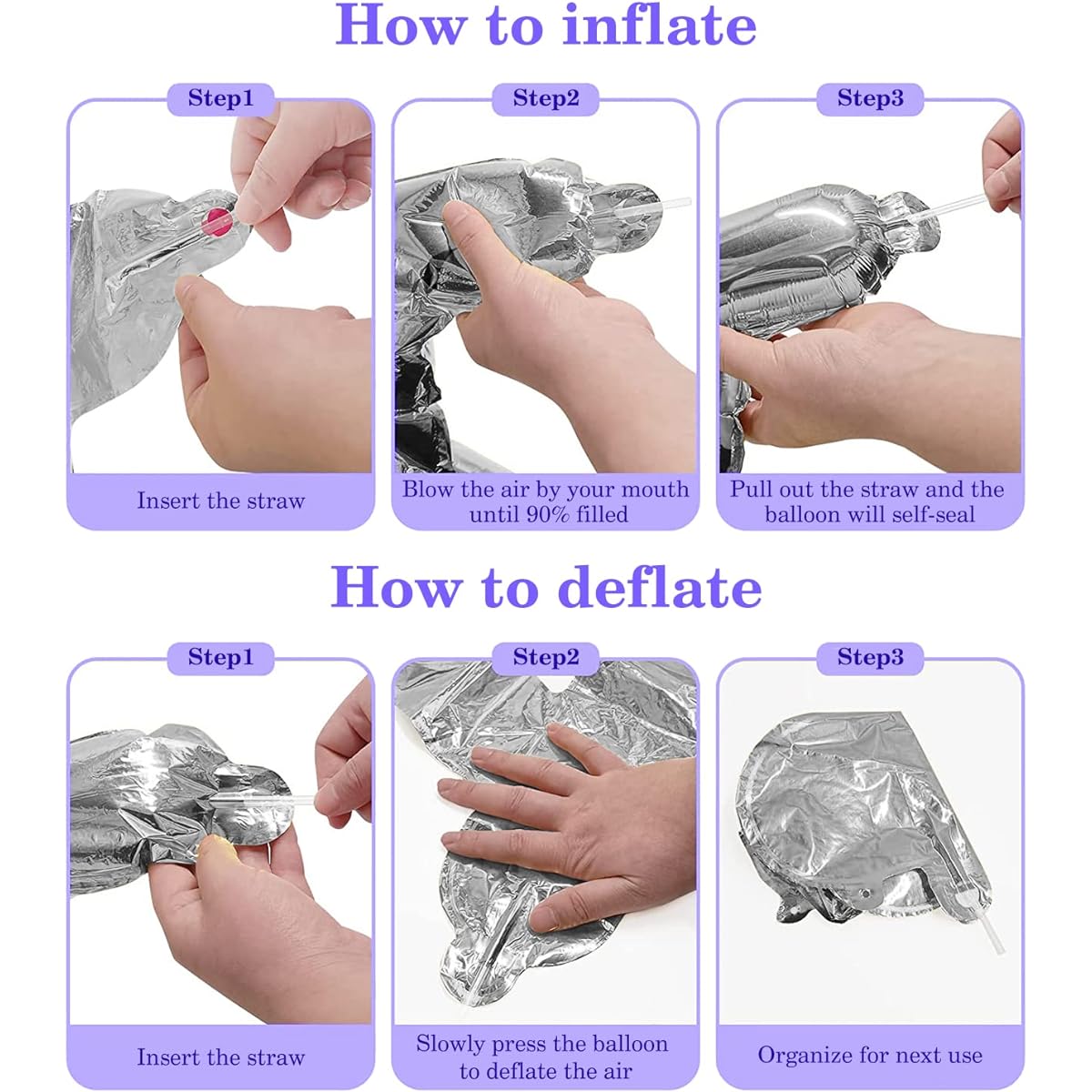 How to inflate

Step1

Insert the straw

Step2

Blow the air by your mouth until 90% filled

Step3

Pull out the straw and the balloon will self-seal

How to deflate

Step1

Insert the straw

Step2

Slowly press the balloon to deflate the air

Step3

Organize for next use