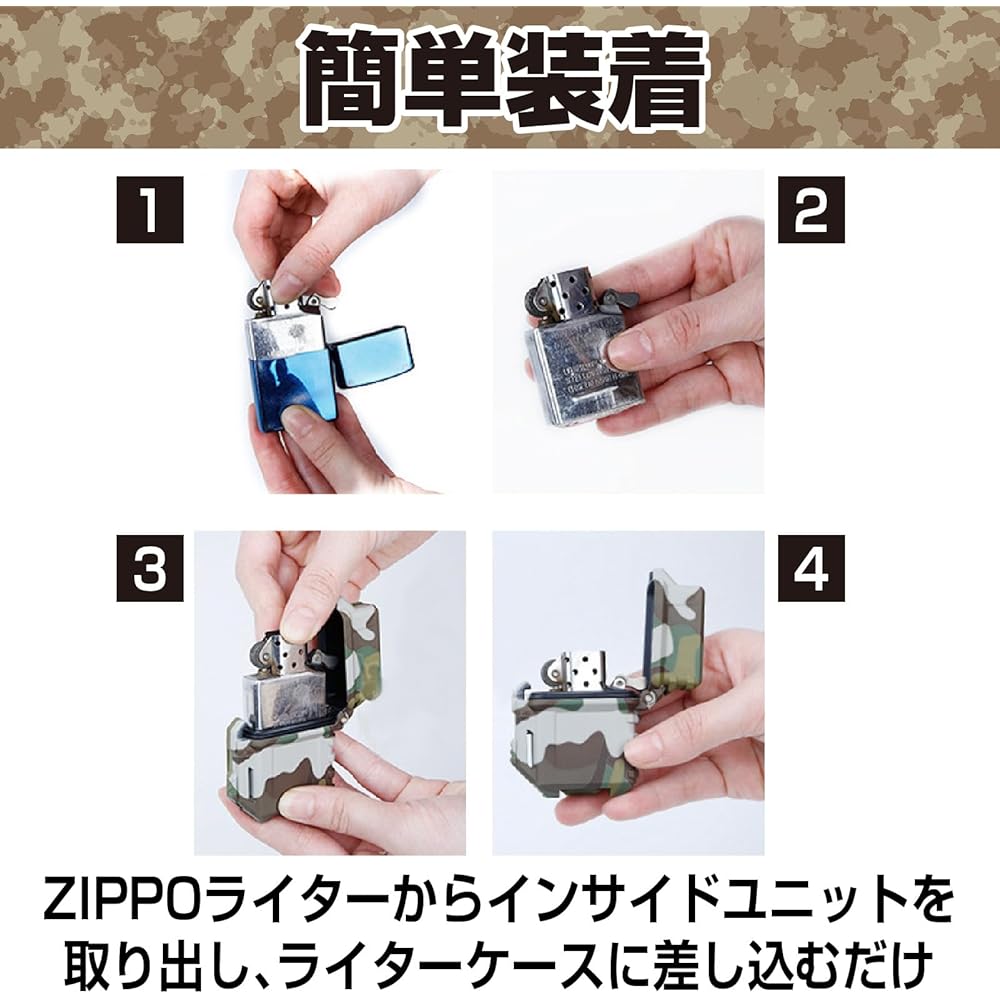 簡単装着

1

2

3

4

ZIPPOライターからインサイドユニットを取り出し、ライターケースに差し込むだけ