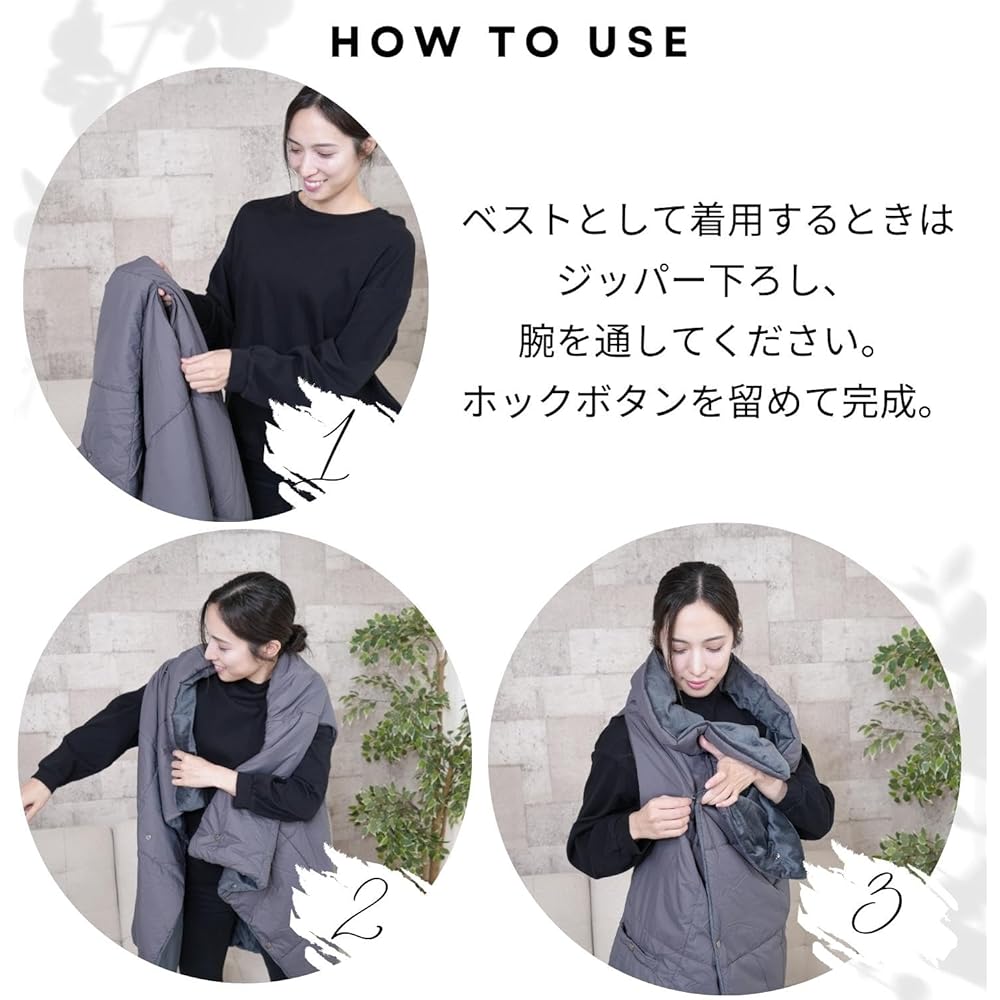 HOW TO USE

ベストとして着用するときは
ジッパー下ろし、
腕を通してください。
ホックボタンを留めて完成。

1

2

3