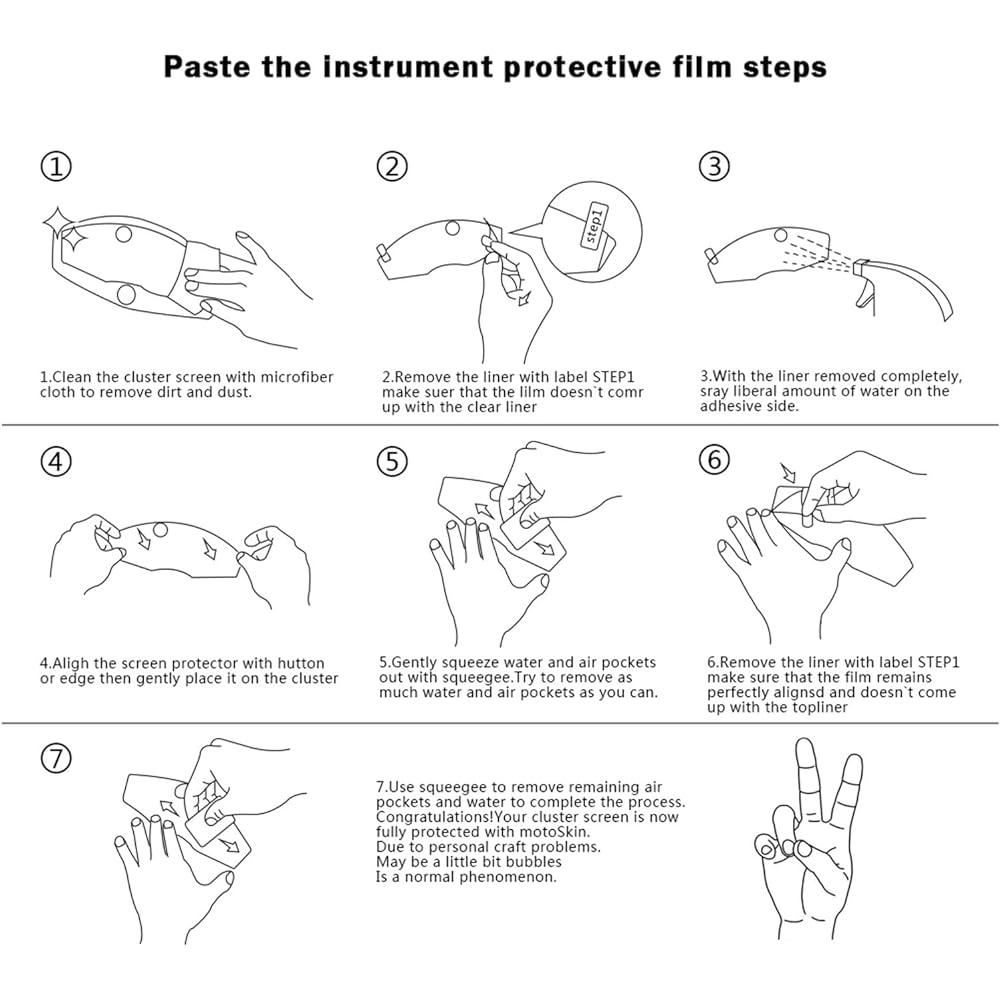 Paste the instrument protective film steps

①

1.Clean the cluster screen with microfiber cloth to remove dirt and dust.

②

step1

2.Remove the liner with label STEP1 make suer that the lilm doesn`t comr up with the clear liner

③

3.With the liner removed completely, sray liberal amount of water on the adhesive side.

④

4.Aligh the screen protector with hutton or edge then gently place it on the cluster

⑤

5.Gently squeeze water and air pockets out with squeegee.Try to remove as much water and air pockets as you can.

⑥

6.Remove the liner with label STEP1 make sure that the film remains perfectly alignsd and doesn`t come up with the topliner

⑦

7.Use squeegee to remove remaining air pockets and water to complete the process. Congratulations!Your cluster screen is now fully protected with motoSkin. Due to personal craft problems. May be a little bit bubbles Is a normal phenomenon.