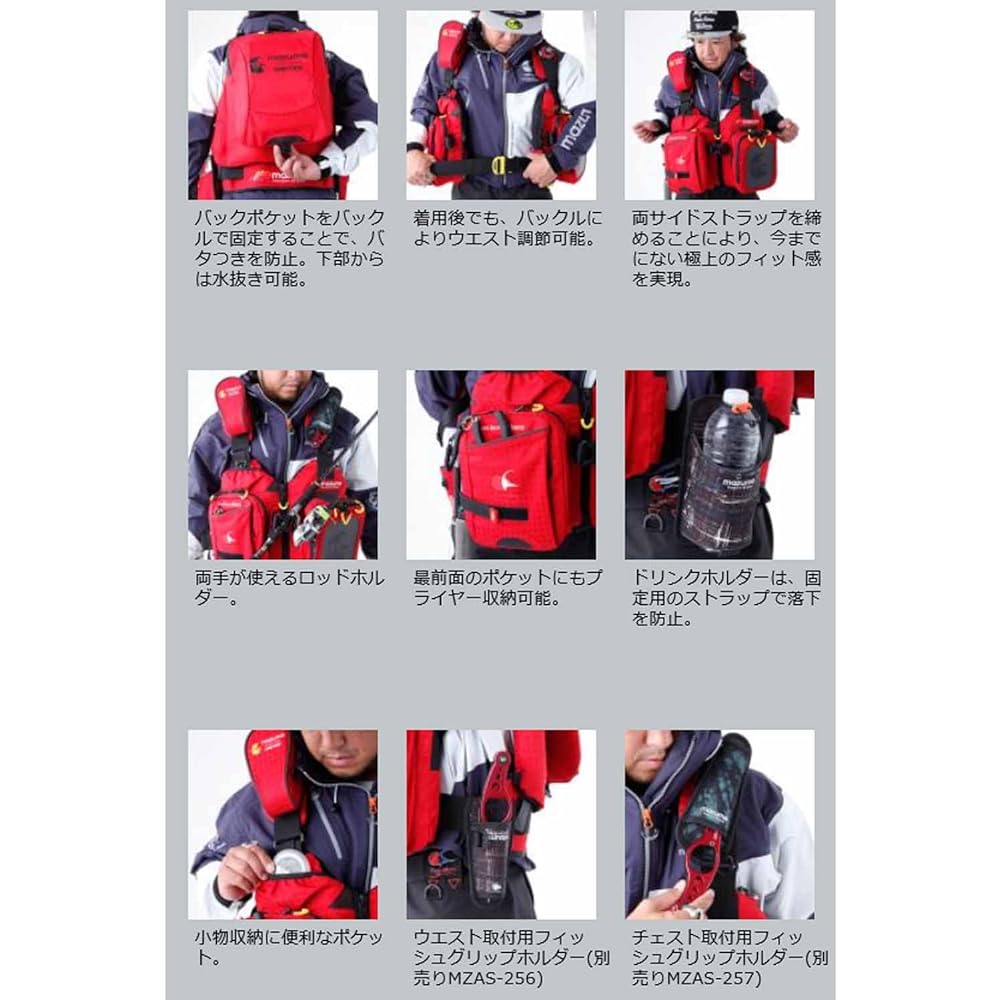 バックポケットをバックルで固定することで、バタつきを防止。下部からは水抜き可能。

着用後でも、バックルによりウエスト調節可能。

両サイドストラップを締めることにより、今までにない極上のフィット感を実現。

両手が使えるロッドホルダー。

最前面のポケットにもプライヤー収納可能。

ドリンクホルダーは、固定用のストラップで落下を防止。

小物収納に便利なポケット。

ウエスト取付用フィッシュグリップホルダー(別売りMZAS-256)

チェスト取付用フィッシュグリップホルダー(別売りMZAS-257)