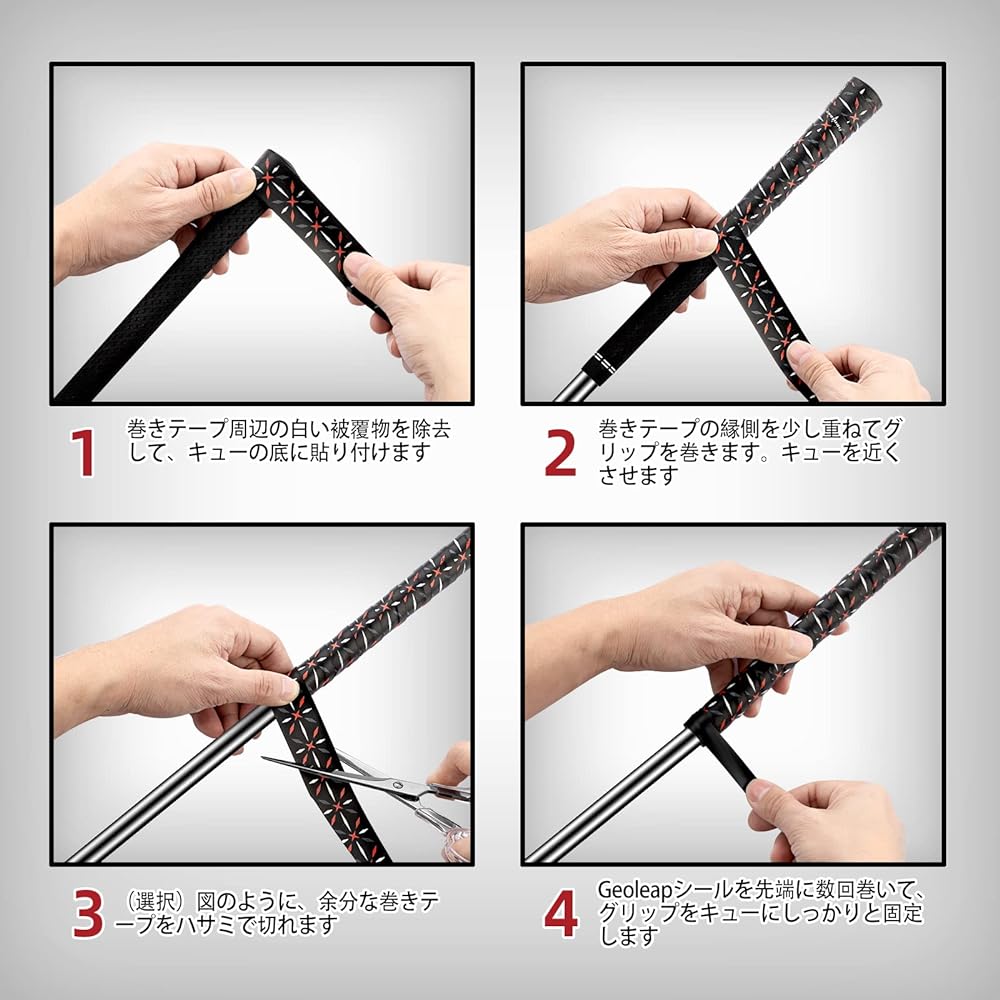 1
巻きテープ周辺の白い被覆物を除去して、キューの底に貼り付けます

2
巻きテープの縁側を少し重ねてグリップを巻きます。キューを近くさせます

3
（選択）図のように、余分な巻きテープをハサミで切れます

4
Geoleapシールを先端に数回巻いて、グリップをキューにしっかりと固定します