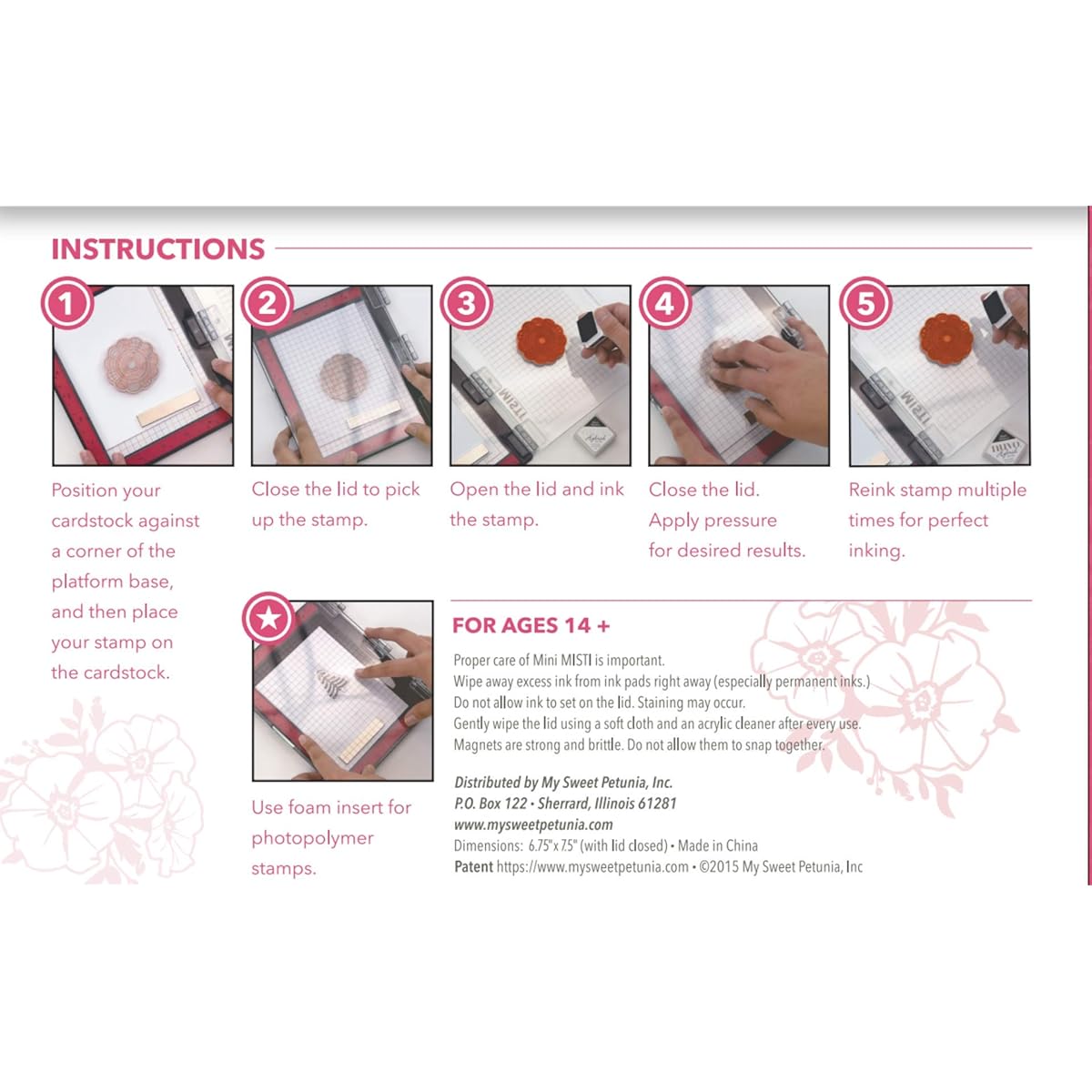 INSTRUCTIONS

1
Position your cardstock against a corner of the platform base, and then place your stamp on the cardstock.

2
Close the lid to pick up the stamp.

3
Open the lid and ink the stamp.

4
Close the lid. Apply pressure for desired results.

5
Reink stamp multiple times for perfect inking.

Use foam insert for photopolymer stamps.

FOR AGES 14 +

Proper care of Mini MISTI is important.
Wipe away excess ink from ink pads right away (especially permanent inks.)
Do not allow ink to set on the lid. Staining may occur.
Gently wipe the lid using a soft cloth and an acrylic cleaner after every use.
Magnets are strong and brittle. Do not allow them to snap together.

Distributed by My Sweet Petunia, Inc.
P.O. Box 122 • Sherrard, Illinois 61281
www.mysweetpetunia.com
Dimensions: 6.75" x 7.5" (with lid closed) • Made in China
Patent https://www.mysweetpetunia.com • ©2015 My Sweet Petunia, Inc