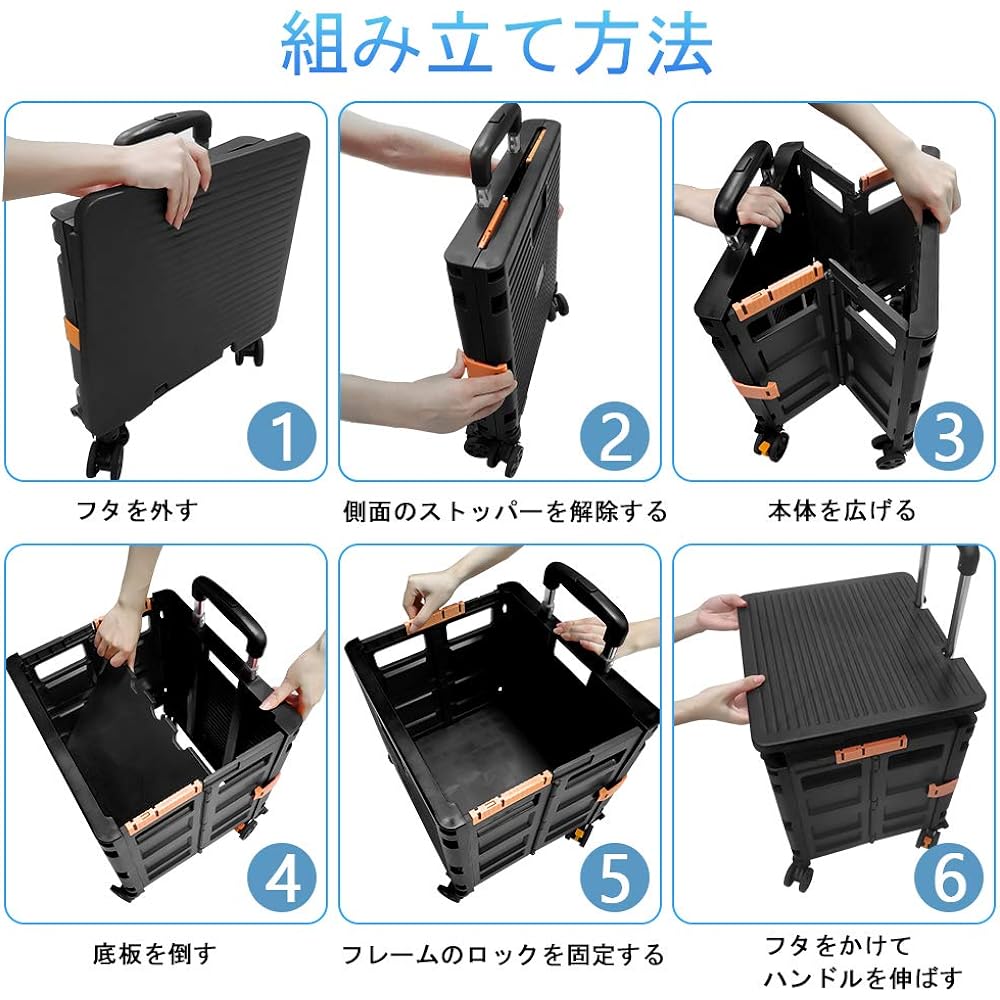 組み立て方法

1
フタを外す

2
側面のストッパーを解除する

3
本体を広げる

4
底板を倒す

5
フレームのロックを固定する

6
フタをかけて
ハンドルを伸ばす