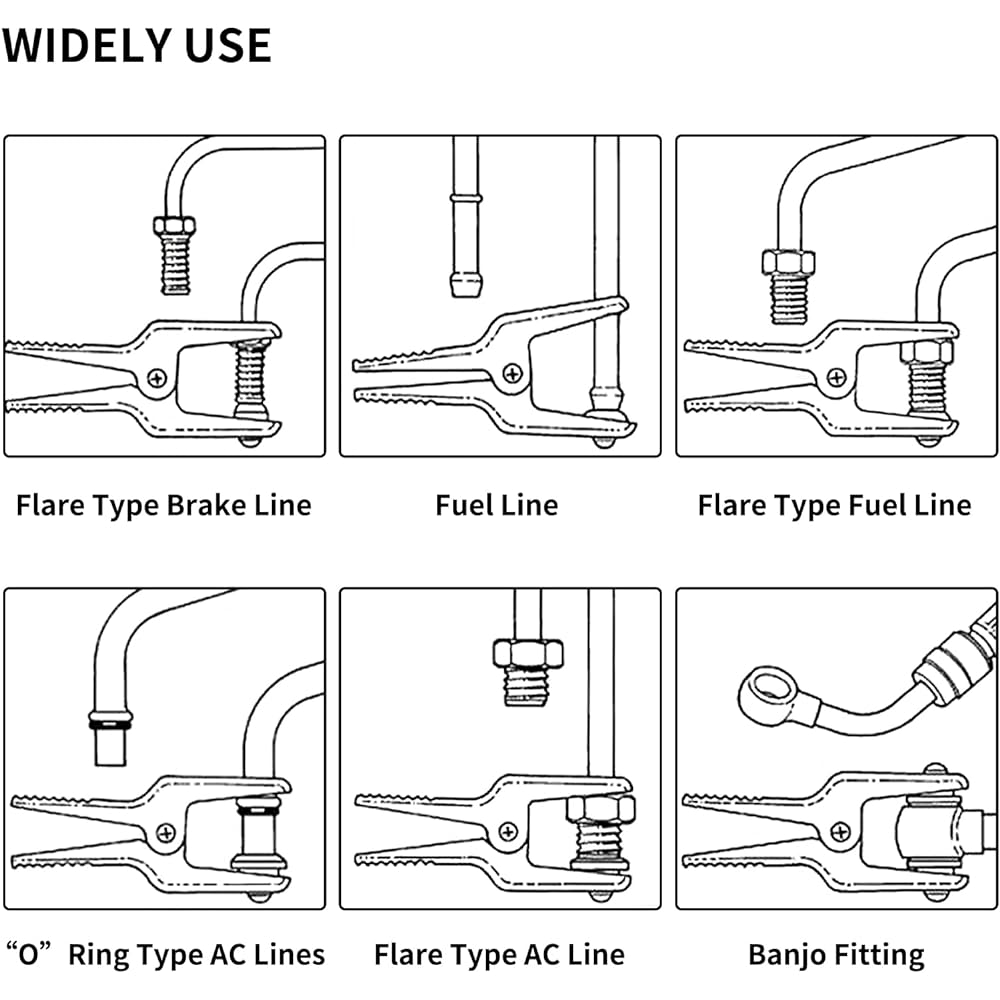 WIDELY USE

Flare Type Brake Line

Fuel Line

Flare Type Fuel Line

“O” Ring Type AC Lines

Flare Type AC Line

Banjo Fitting