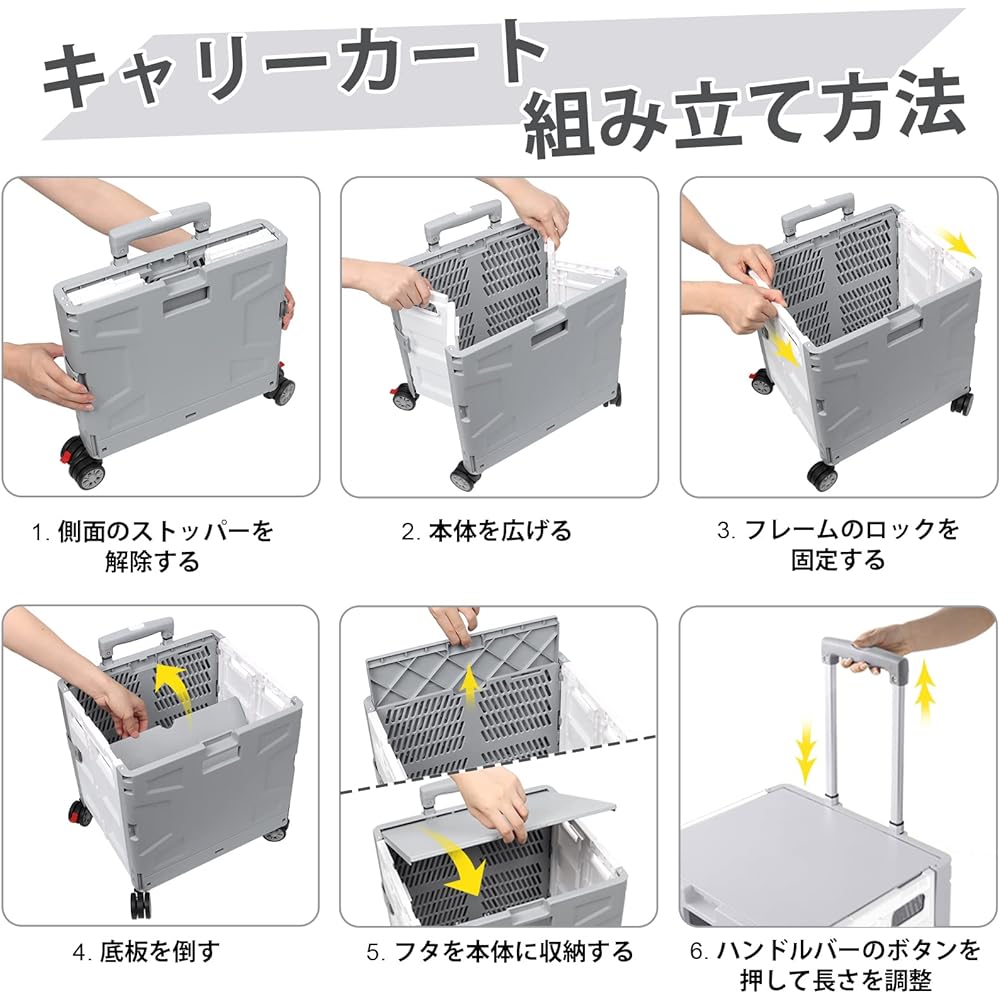 キャリーカート
組み立て方法

1. 側面のストッパーを解除する

2. 本体を広げる

3. フレームのロックを固定する

4. 底板を倒す

5. フタを本体に収納する

6. ハンドルバーのボタンを押して長さを調整