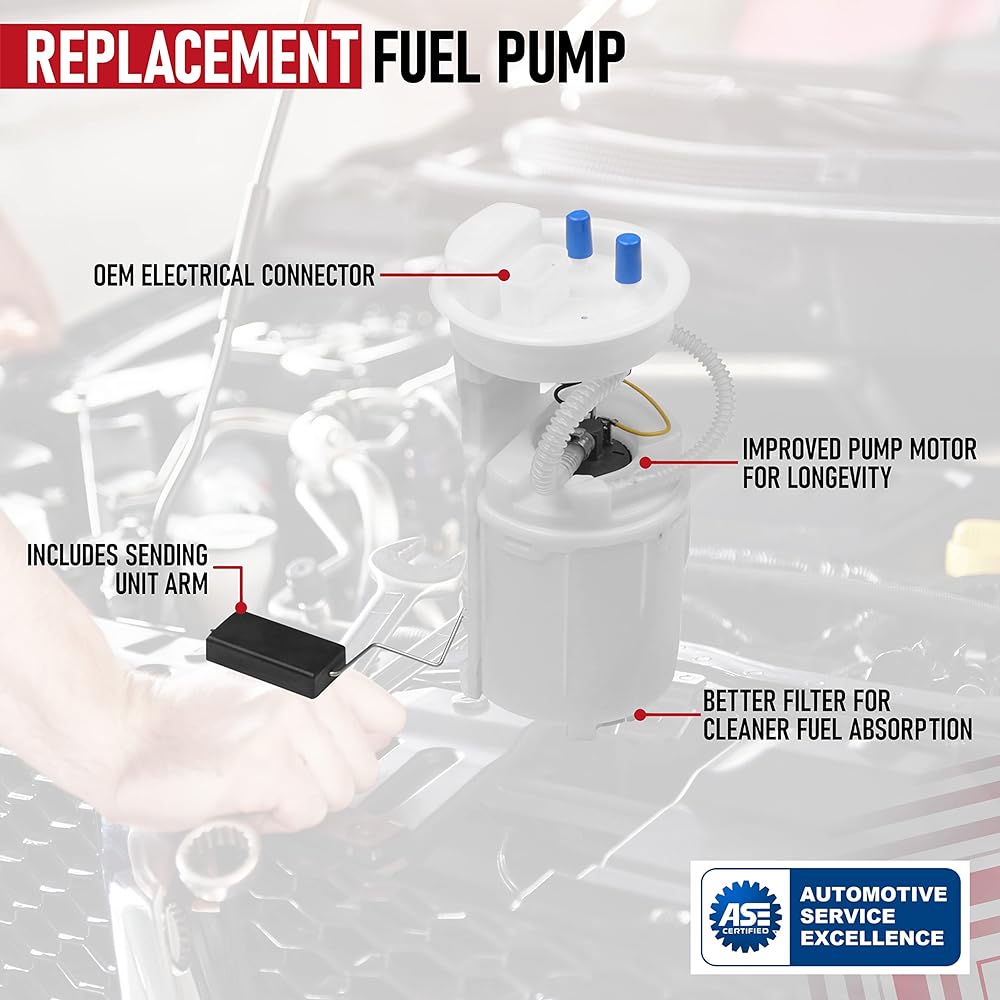 REPLACEMENT FUEL PUMP

OEM ELECTRICAL CONNECTOR

IMPROVED PUMP MOTOR FOR LONGEVITY

INCLUDES SENDING UNIT ARM

BETTER FILTER FOR CLEANER FUEL ABSORPTION

ASE CERTIFIED

AUTOMOTIVE SERVICE EXCELLENCE