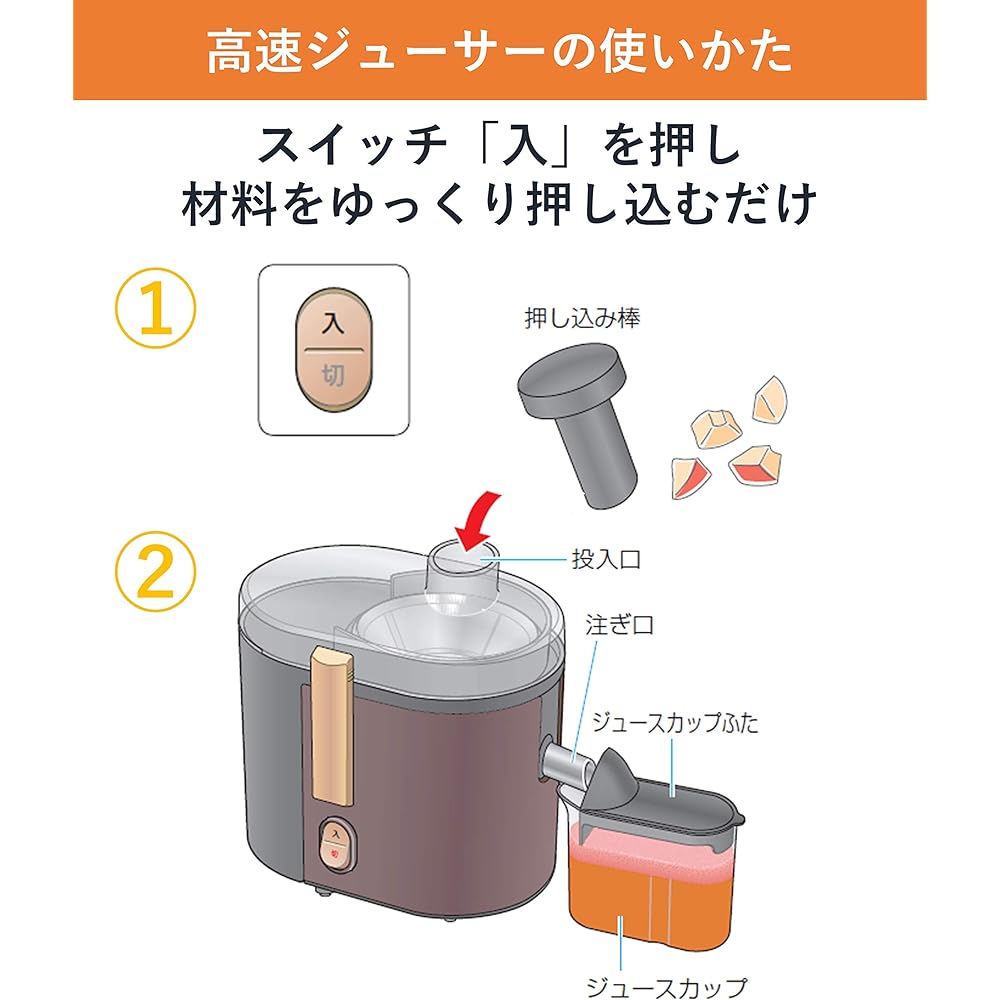 高速ジューサーの使いかた

スイッチ「入」を押し
材料をゆっくり押し込むだけ

①

入
切

押し込み棒

②

投入口

注ぎ口

ジュースカップふた

入
切

ジュースカップ