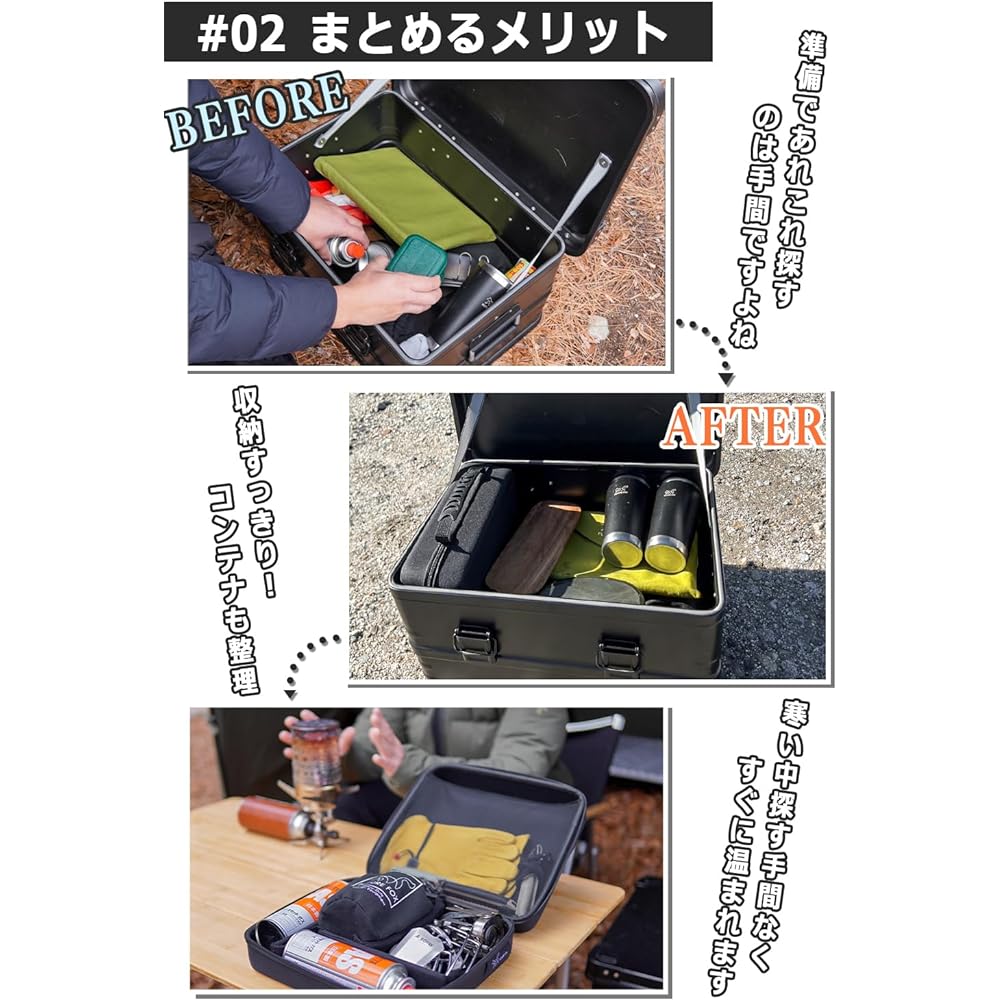 #02 まとめるメリット

BEFORE

準備であれこれ探すのは手間ですよね

AFTER

収納すっきり！コンテナも整理

寒い中探す手間なくすぐに温まれます