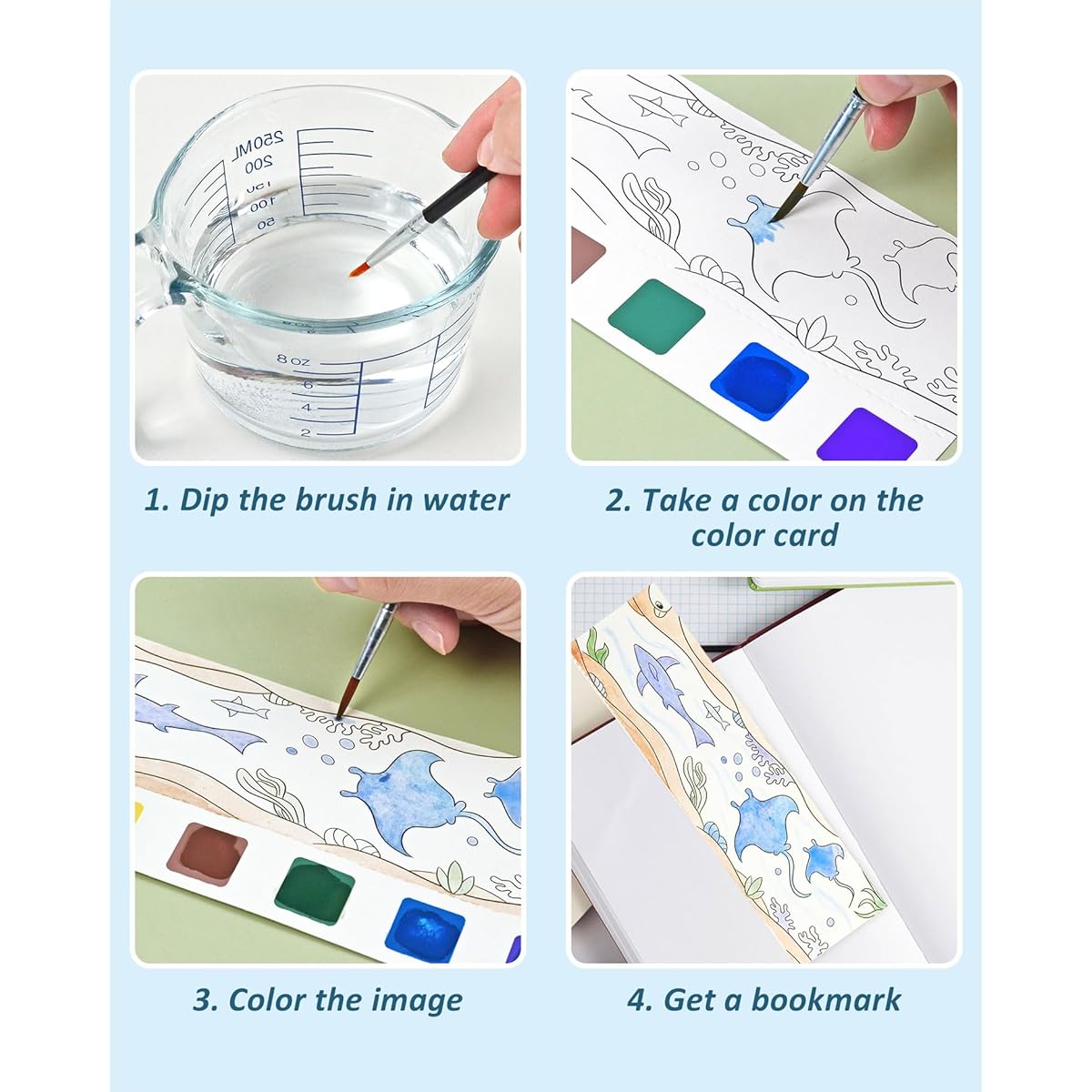 250ML
200
150
100
50
8 oz
6
4
2

1. Dip the brush in water

2. Take a color on the color card

3. Color the image

4. Get a bookmark