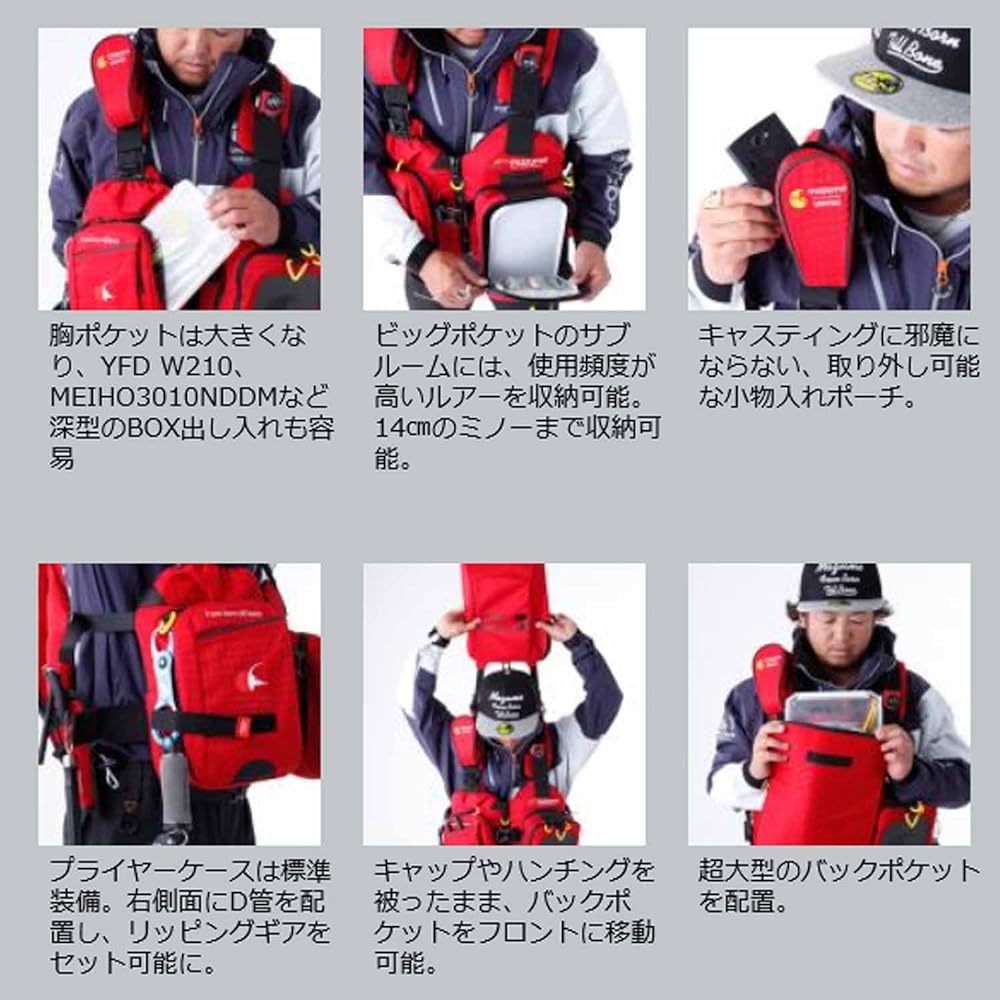 胸ポケットは大きくなり、YFD W210、MEIHO3010NDDMなど深型のBOX出し入れも容易

ビッグポケットのサブルームには、使用頻度が高いルアーを収納可能。14cmのミノーまで収納可能。

キャスティングに邪魔にならない、取り外し可能な小物入れポーチ。

プライヤーケースは標準装備。右側面にD管を配置し、リッピングギアをセット可能に。

キャップやハンチングを被ったまま、バックポケットをフロントに移動可能。

超大型のバックポケットを配置。