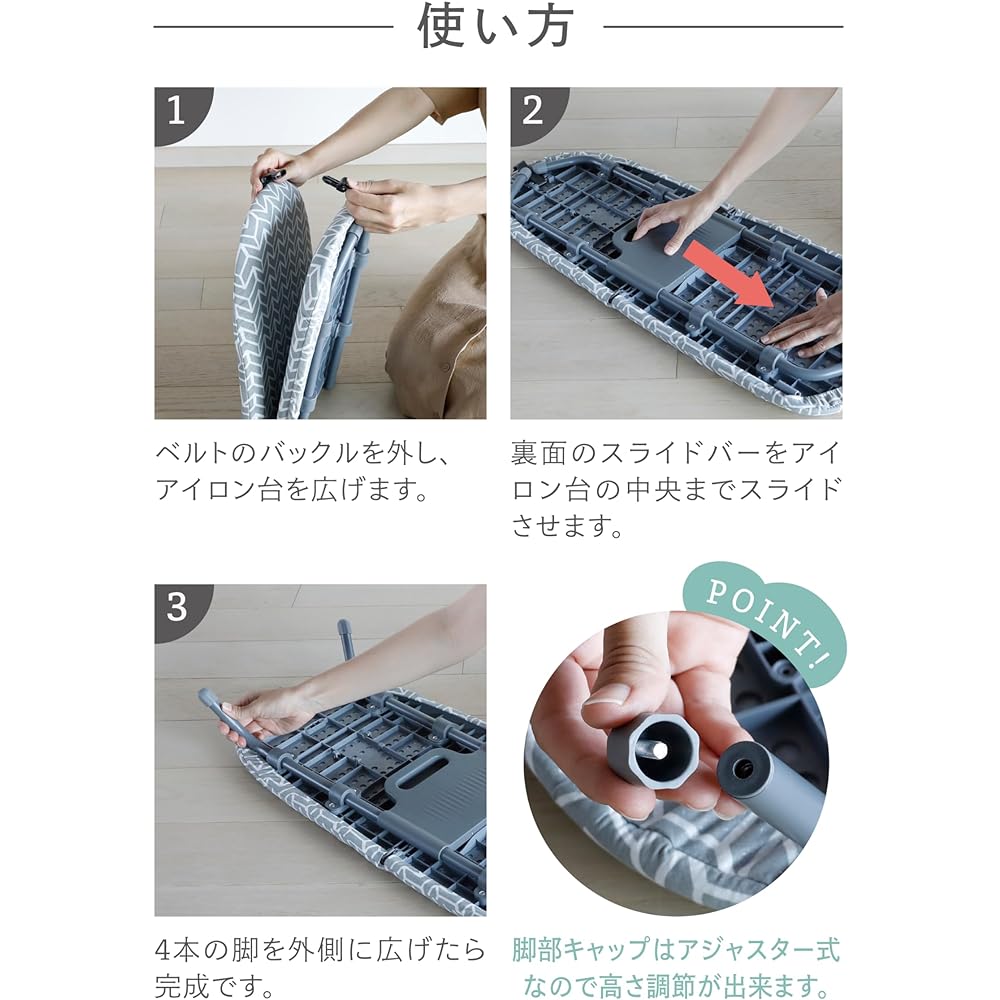 使い方

1

ベルトのバックルを外し、アイロン台を広げます。

2

裏面のスライドバーをアイロン台の中央までスライドさせます。

3

4本の脚を外側に広げたら完成です。

POINT!

脚部キャップはアジャスター式なので高さ調節が出来ます。