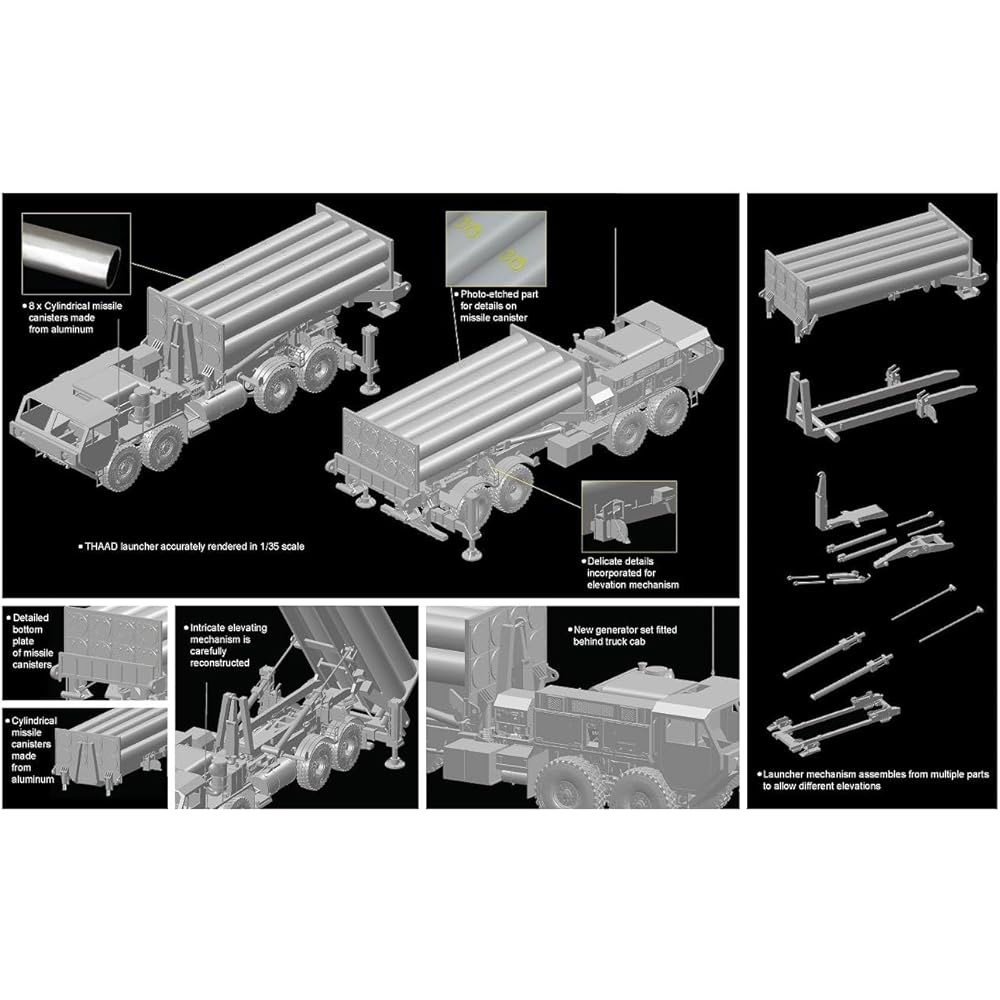 • 8 x Cylindrical missile canisters made from aluminum

• Photo-etched part for details on missile canister

• THAAD launcher accurately rendered in 1/35 scale

• Delicate details incorporated for elevation mechanism

• Detailed bottom plate of missile canisters

• Cylindrical missile canisters made from aluminum

• Intricate elevating mechanism is carefully reconstructed

• New generator set fitted behind truck cab

• Launcher mechanism assembles from multiple parts to allow different elevations