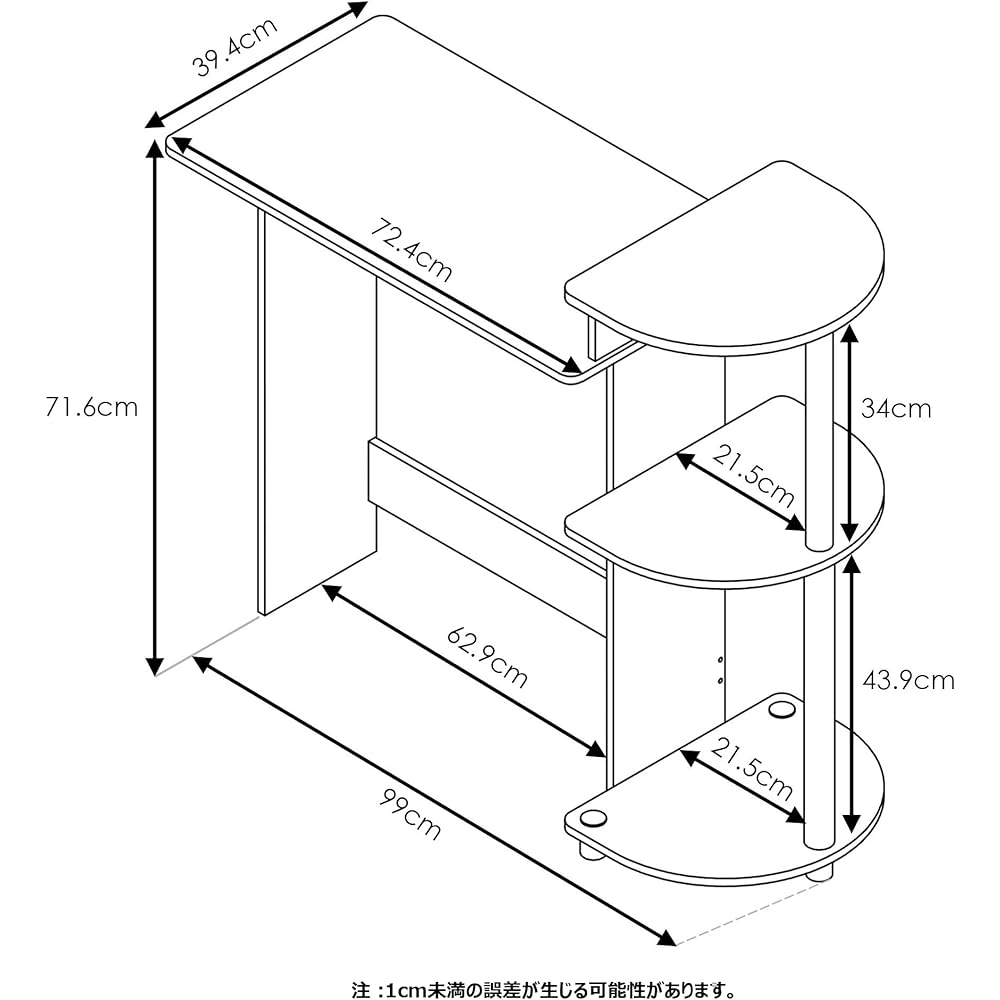 39.4cm

72.4cm

71.6cm

34cm

21.5cm

62.9cm

43.9cm

21.5cm

99cm

注 :1cm未満の誤差が生じる可能性があります。