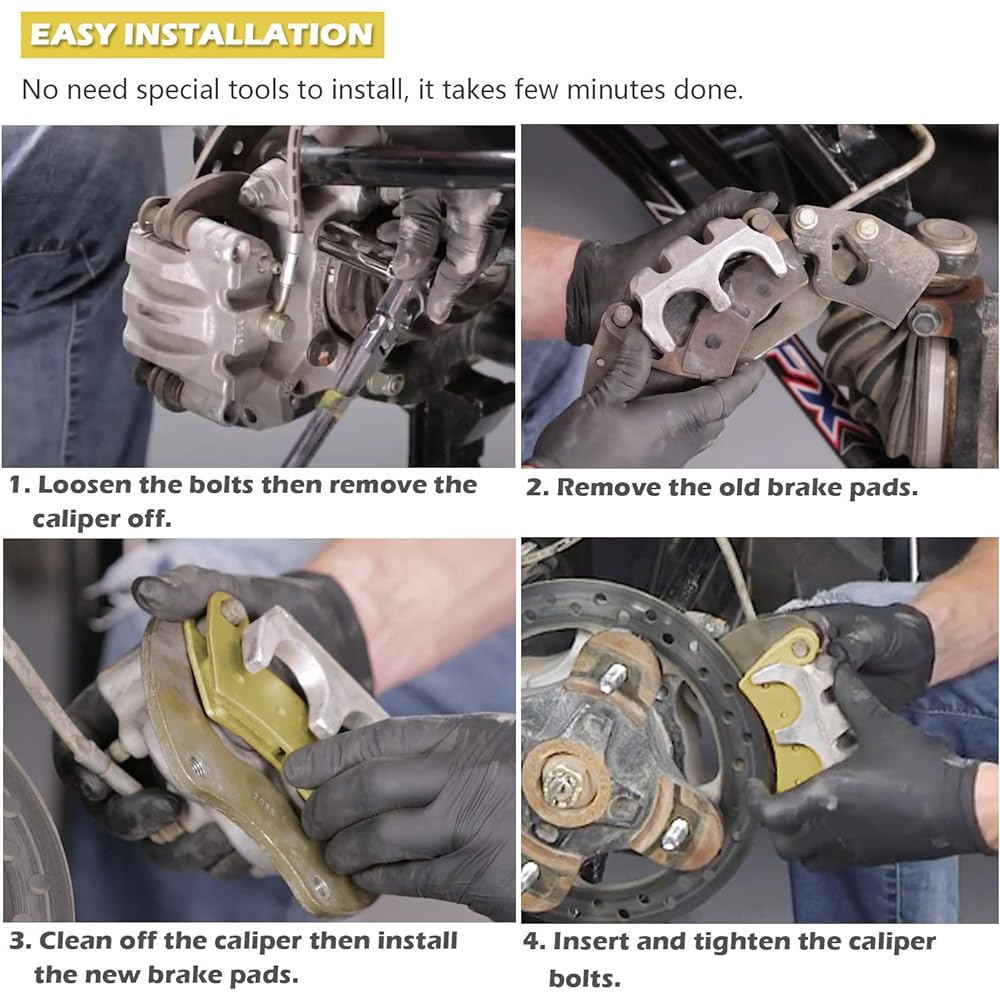 EASY INSTALLATION

No need special tools to install, it takes few minutes done.

1. Loosen the bolts then remove the caliper off.

2. Remove the old brake pads.

3. Clean off the caliper then install the new brake pads.

4. Insert and tighten the caliper bolts.