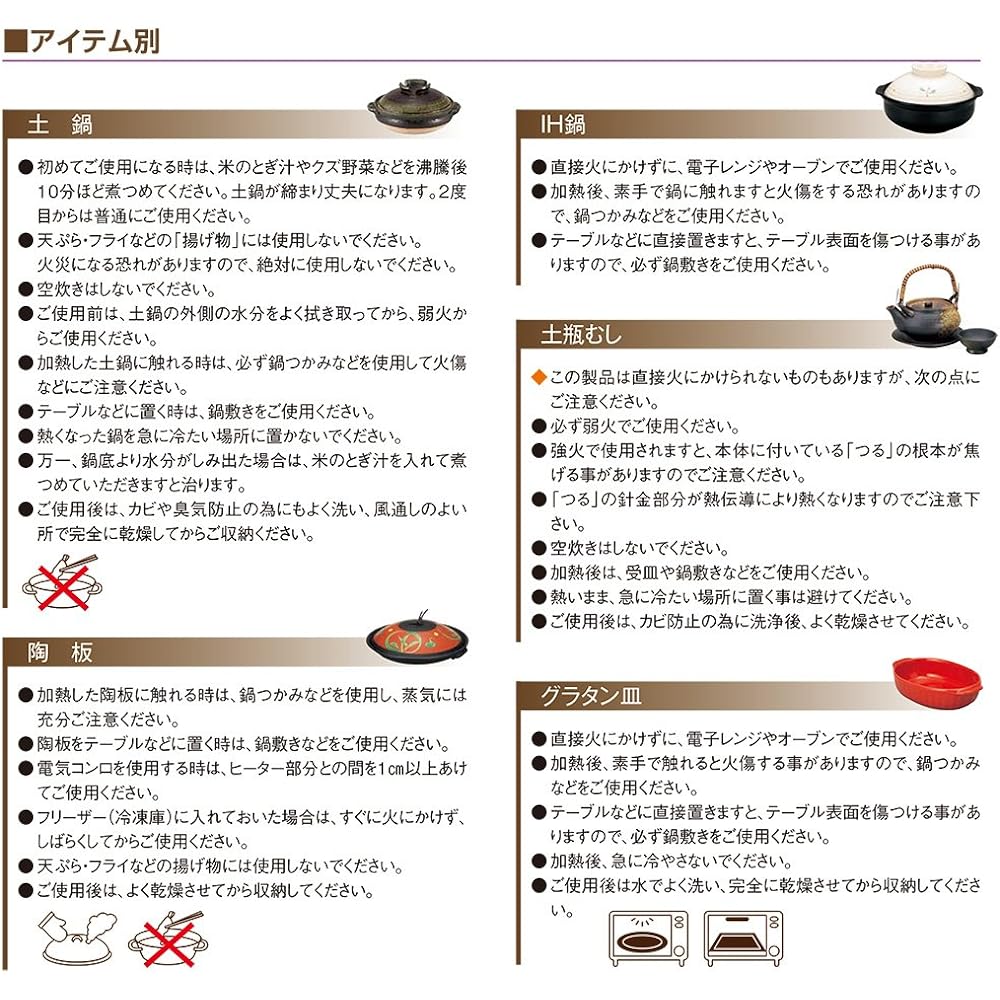 ■アイテム別

土　鍋

● 初めてご使用になる時は、米のとぎ汁やクズ野菜などを沸騰後10分ほど煮つめてください。土鍋が締まり丈夫になります。2度目からは普通にご使用ください。
● 天ぷら・フライなどの「揚げ物」には使用しないでください。火災になる恐れがありますので、絶対に使用しないでください。
● 空炊きはしないでください。
● ご使用前は、土鍋の外側の水分をよく拭き取ってから、弱火からご使用ください。
● 加熱した土鍋に触れる時は、必ず鍋つかみなどを使用して火傷などにご注意ください。
● テーブルなどに置く時は、鍋敷きをご使用ください。
● 熱くなった鍋を急に冷たい場所に置かないでください。
● 万一、鍋底より水分がしみ出た場合は、米のとぎ汁を入れて煮つめていただきますと治ります。
● ご使用後は、カビや臭気防止の為にもよく洗い、風通しのよい所で完全に乾燥してからご収納ください。

陶　板

● 加熱した陶板に触れる時は、鍋つかみなどを使用し、蒸気には充分ご注意ください。
● 陶板をテーブルなどに置く時は、鍋敷きなどをご使用ください。
● 電気コンロを使用する時は、ヒーター部分との間を1cm以上あけてご使用ください。
● フリーザー(冷凍庫)に入れておいた場合は、すぐに火にかけず、しばらくしてからご使用ください。
● 天ぷら・フライなどの揚げ物には使用しないでください。
● ご使用後は、よく乾燥させてから収納してください。

IH鍋

● 直接火にかけずに、電子レンジやオーブンでご使用ください。
● 加熱後、素手で鍋に触れますと火傷をする恐れがありますので、鍋つかみなどをご使用ください。
● テーブルなどに直接置きますと、テーブル表面を傷つける事がありますので、必ず鍋敷きをご使用ください。

土瓶むし

◆ この製品は直接火にかけられないものもありますが、次の点にご注意ください。
● 必ず弱火でご使用ください。
● 強火で使用されますと、本体に付いている「つる」の根本が焦げる事がありますのでご注意ください。
● 「つる」の針金部分が熱伝導により熱くなりますのでご注意下さい。
● 空炊きはしないでください。
● 加熱後は、受皿や鍋敷きなどをご使用ください。
● 熱いまま、急に冷たい場所に置く事は避けてください。
● ご使用後は、カビ防止の為に洗浄後、よく乾燥させてください。

グラタン皿

● 直接火にかけずに、電子レンジやオーブンでご使用ください。
● 加熱後、素手で触れると火傷する事がありますので、鍋つかみなどをご使用ください。
● テーブルなどに直接置きますと、テーブル表面を傷つける事がありますので、必ず鍋敷きをご使用ください。
● 加熱後、急に冷やさないでください。
● ご使用後は水でよく洗い、完全に乾燥させてから収納してください。