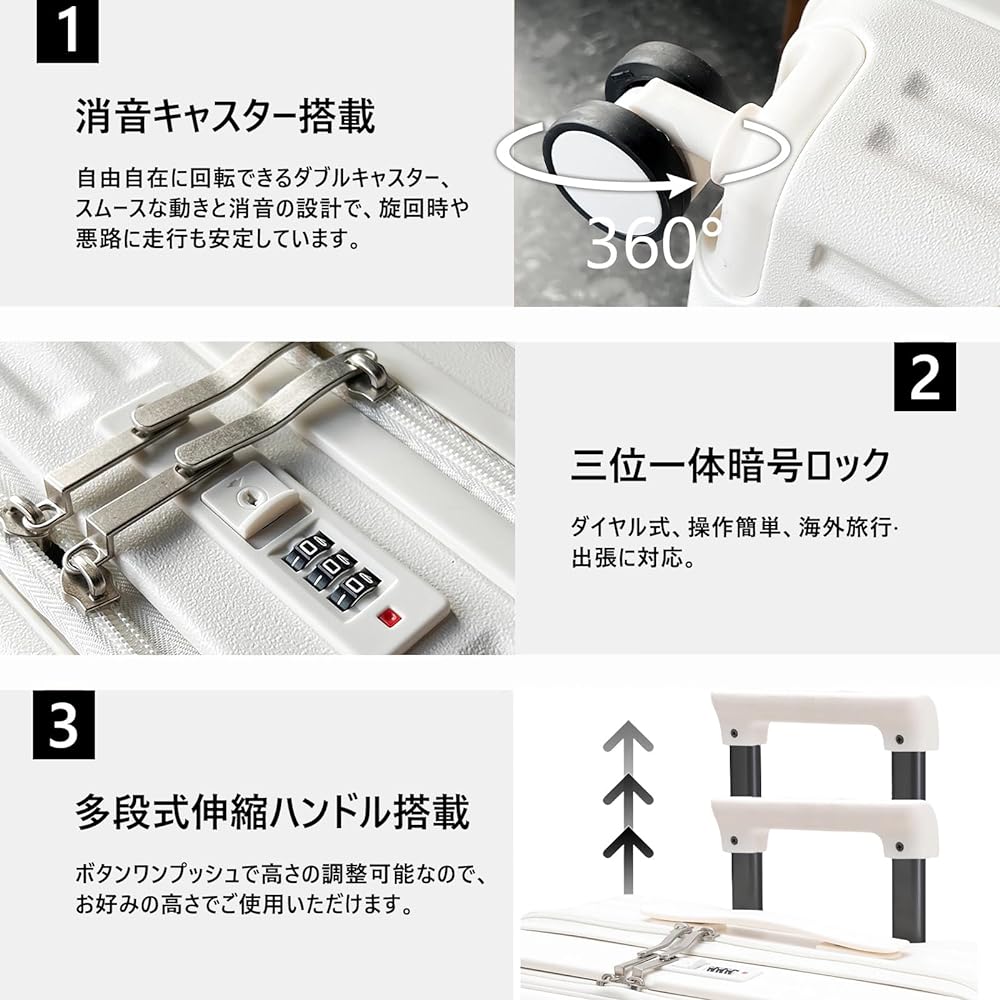 1

消音キャスター搭載

自由自在に回転できるダブルキャスター、スムースな動きと消音の設計で、旋回時や悪路に走行も安定しています。

360°

2

三位一体暗号ロック

ダイヤル式、操作簡単、海外旅行·出張に対応。

3

多段式伸縮ハンドル搭載

ボタンワンプッシュで高さの調整可能なので、お好みの高さでご使用いただけます。