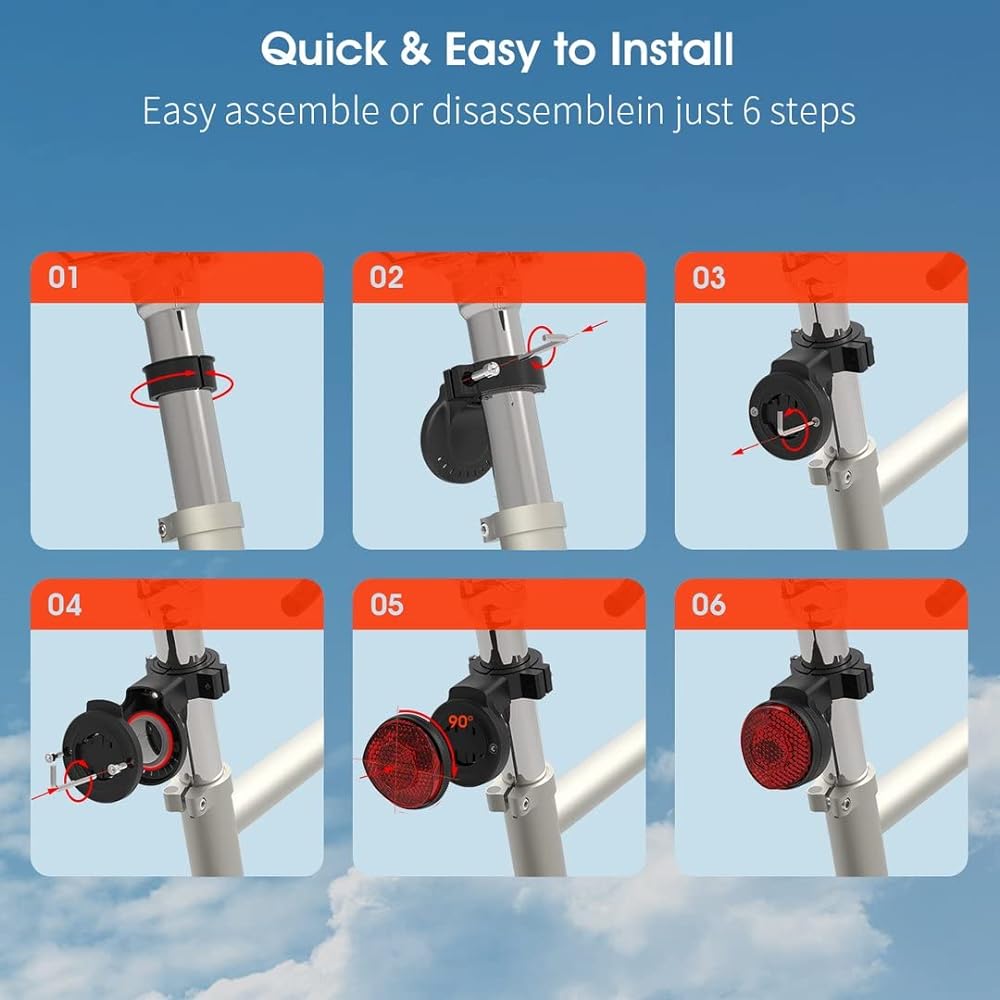 Quick & Easy to Install

Easy assemble or disassemblein just 6 steps

01

02

03

04

05

90°

06